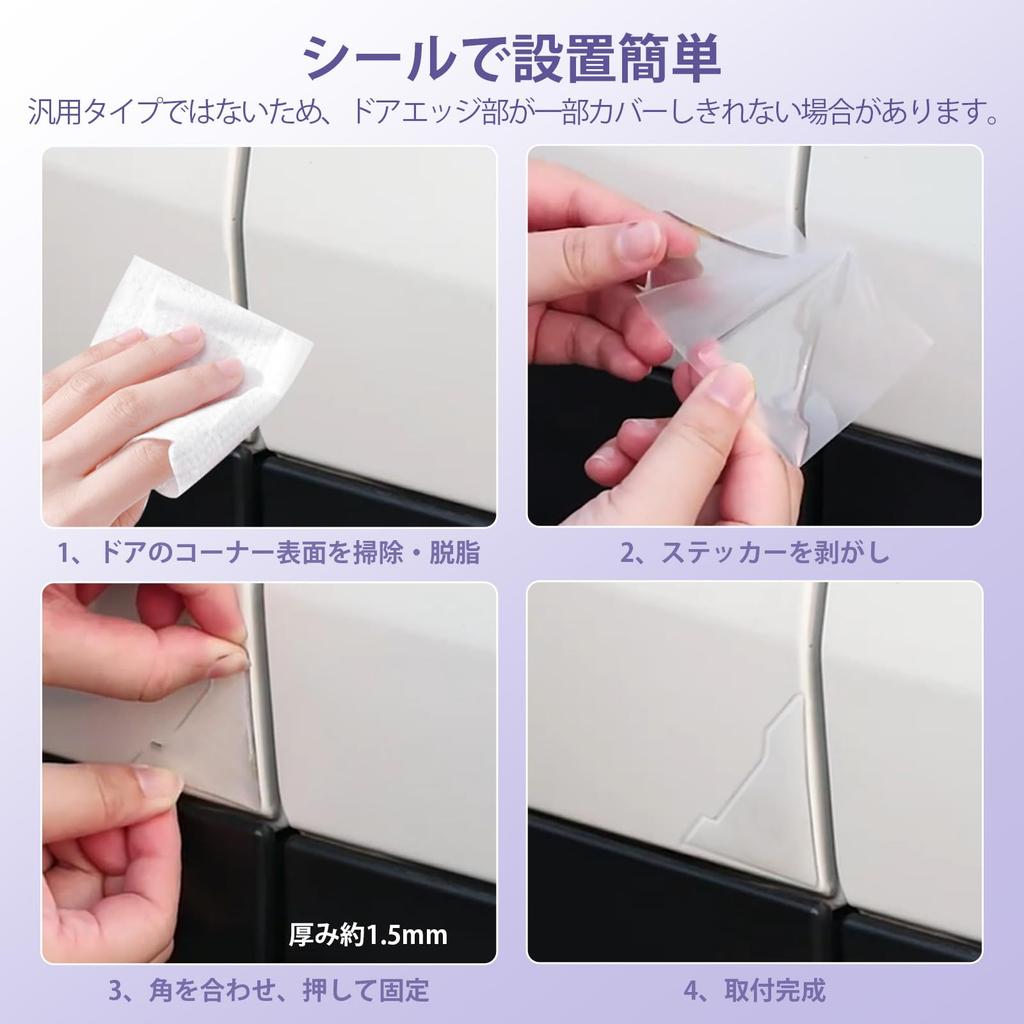 シールで設置簡単

汎用タイプではないため、ドアエッジ部が一部カバーしきれない場合があります。

1、ドアのコーナー表面を掃除・脱脂

2、ステッカーを剥がし

厚み約1.5mm

3、角を合わせ、押して固定

4、取付完成