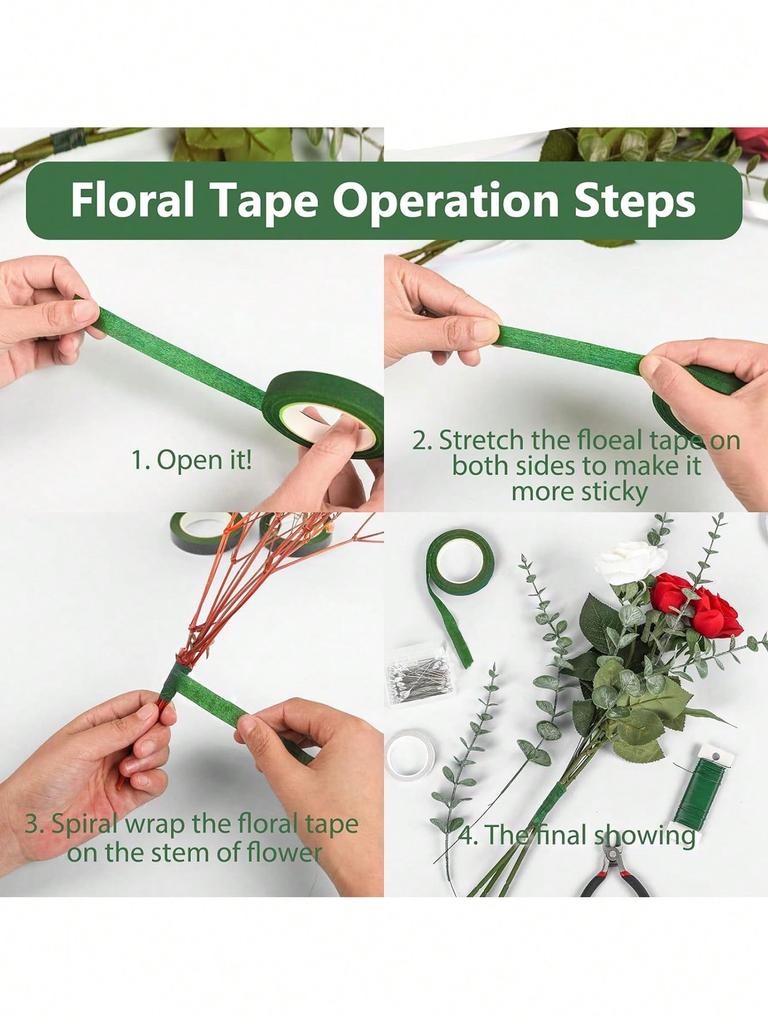 Floral Tape Operation Steps

1. Open it!

2. Stretch the floeal tape on both sides to make it more sticky

3. Spiral wrap the floral tape on the stem of flower

4. The final showing