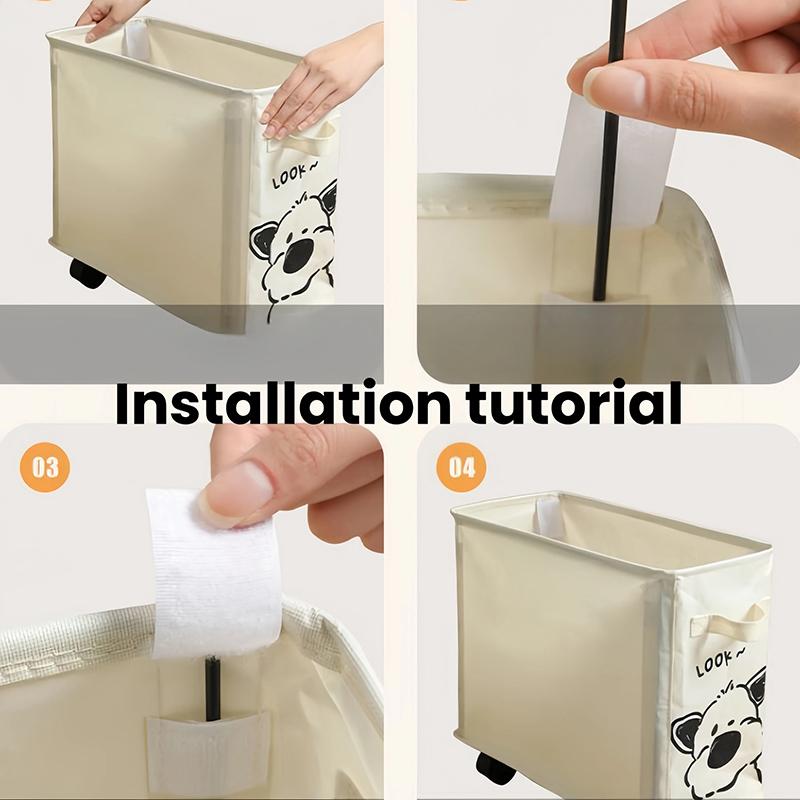 LOOK~

Installation tutorial

03

04

LOOK~