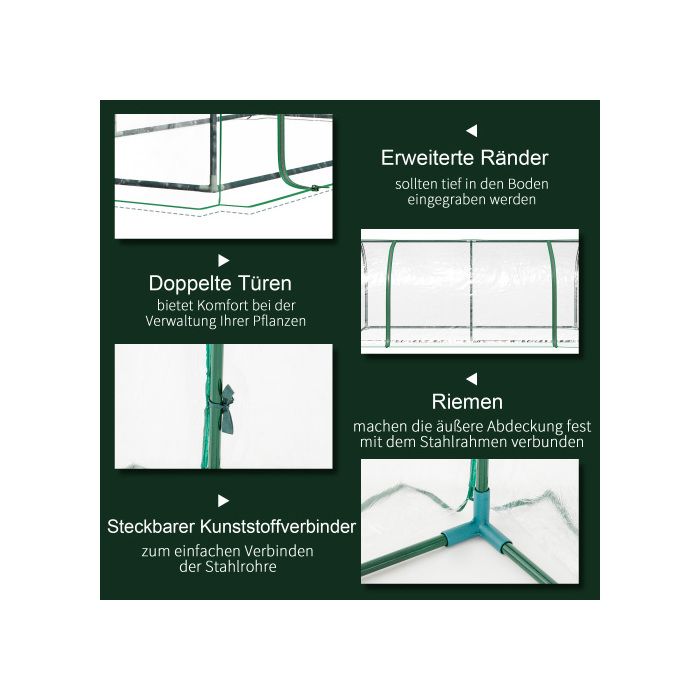 Erweiterte Ränder
sollten tief in den Boden eingegraben werden

Doppelte Türen
bietet Komfort bei der Verwaltung Ihrer Pflanzen

Riemen
machen die äußere Abdeckung fest mit dem Stahlrahmen verbunden

Steckbarer Kunststoffverbinder
zum einfachen Verbinden der Stahlrohre