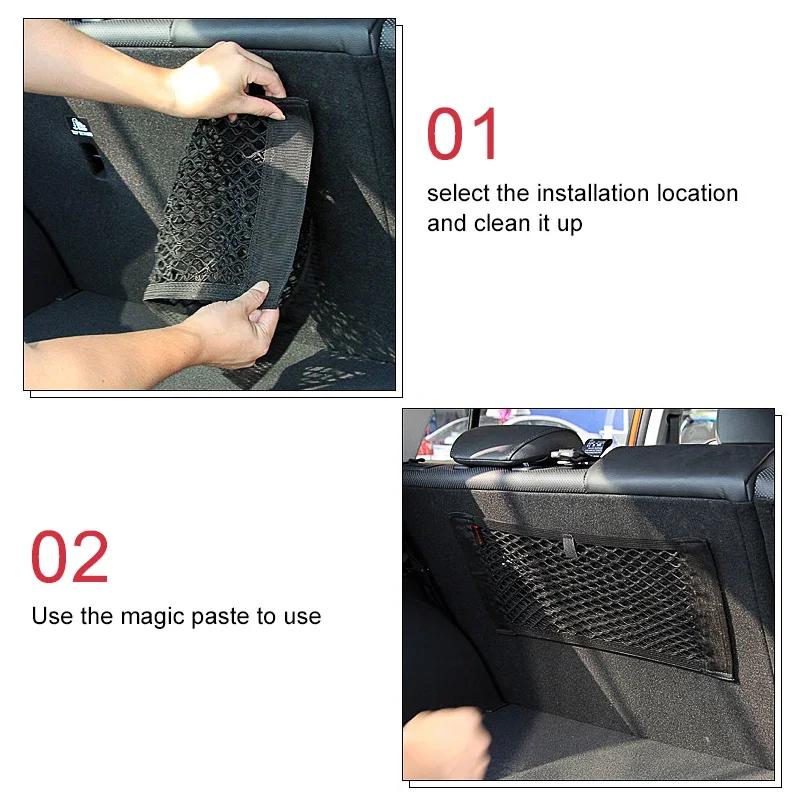 01

select the installation location and clean it up

02

Use the magic paste to use