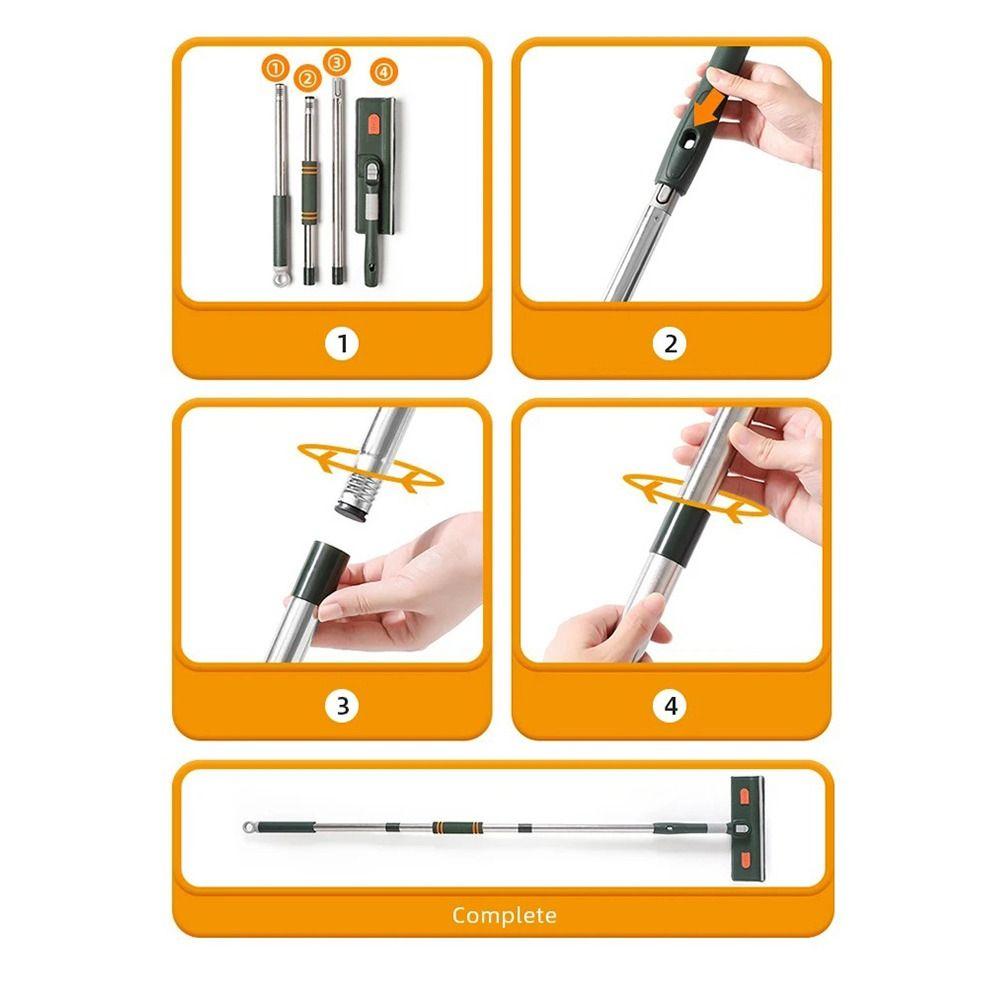 ①
②
③
④

1

2

3

4

Complete