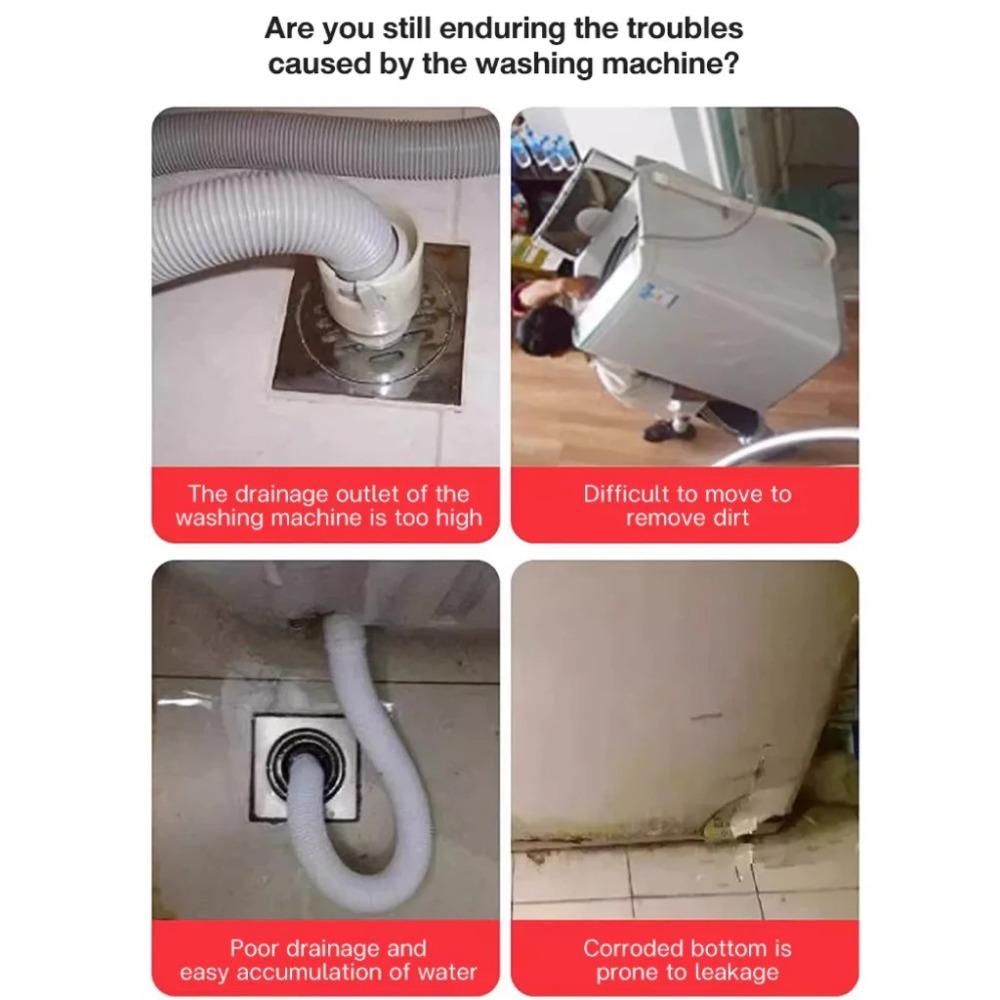 Are you still enduring the troubles caused by the washing machine?

The drainage outlet of the washing machine is too high

Difficult to move to remove dirt

Poor drainage and easy accumulation of water

Corroded bottom is prone to leakage