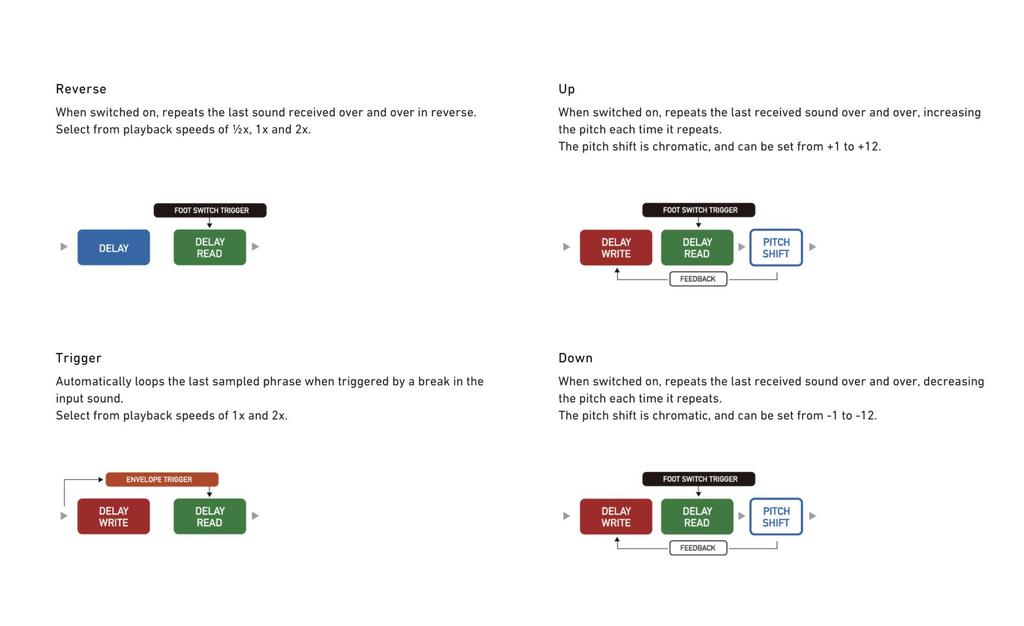 Reverse

When switched on, repeats the last sound received over and over in reverse.
Select from playback speeds of ½x, 1x and 2x.

FOOT SWITCH TRIGGER

DELAY

DELAY READ

Trigger

Automatically loops the last sampled phrase when triggered by a break in the input sound.
Select from playback speeds of 1x and 2x.

ENVELOPE TRIGGER

DELAY WRITE

DELAY READ

Up

When switched on, repeats the last received sound over and over, increasing the pitch each time it repeats.
The pitch shift is chromatic, and can be set from +1 to +12.

FOOT SWITCH TRIGGER

DELAY WRITE

DELAY READ

PITCH SHIFT

FEEDBACK

Down

When switched on, repeats the last received sound over and over, decreasing the pitch each time it repeats.
The pitch shift is chromatic, and can be set from -1 to -12.

FOOT SWITCH TRIGGER

DELAY WRITE

DELAY READ

PITCH SHIFT

FEEDBACK