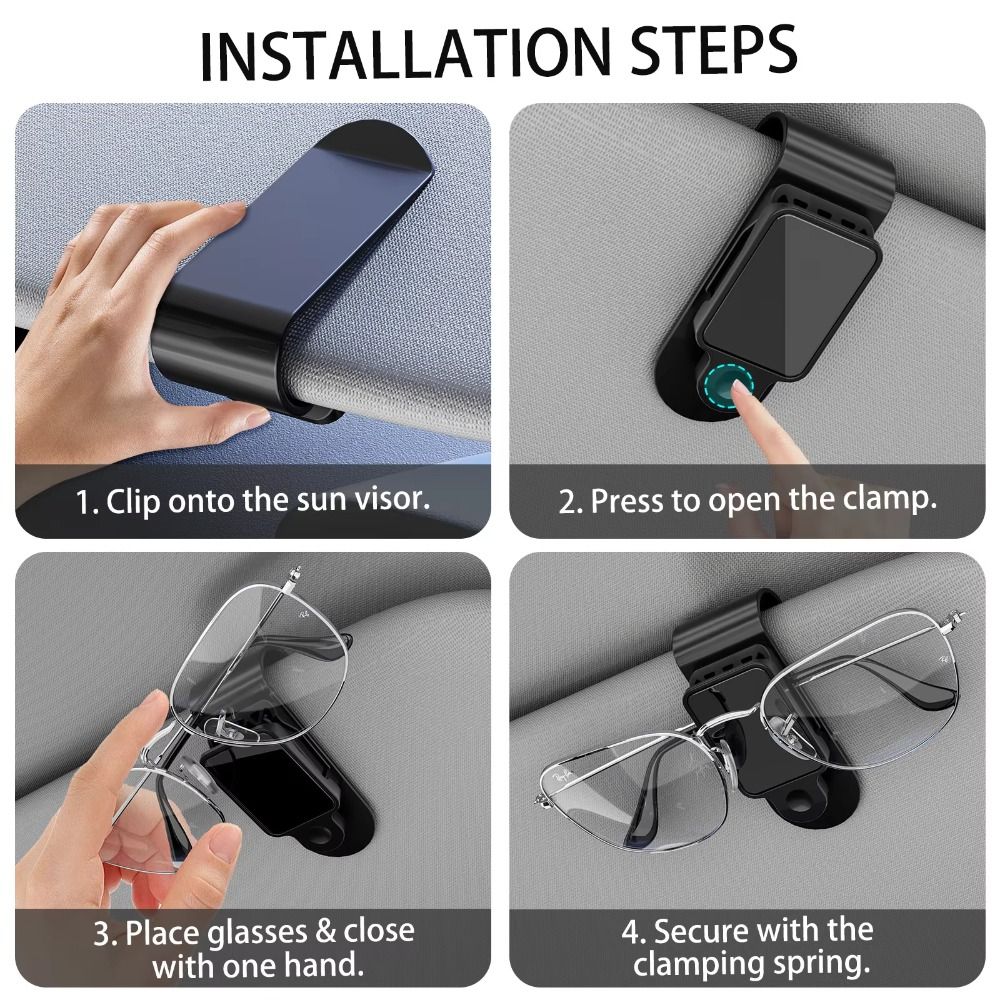 INSTALLATION STEPS

1. Clip onto the sun visor.

2. Press to open the clamp.

3. Place glasses & close with one hand.

4. Secure with the clamping spring.