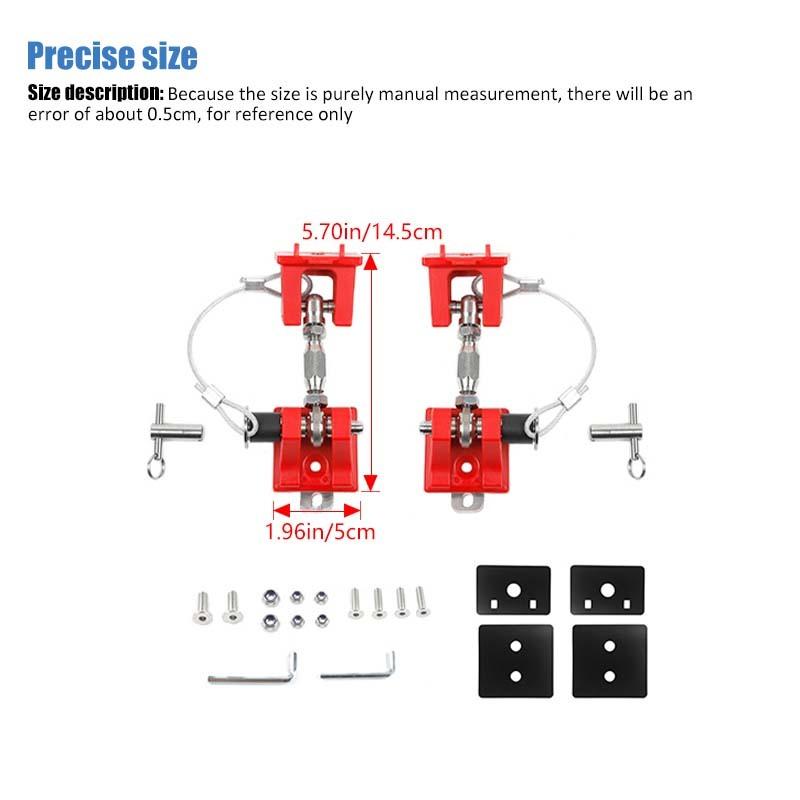 Precise size

Size description: Because the size is purely manual measurement, there will be an error of about 0.5cm, for reference only

5.70in/14.5cm

1.96in/5cm