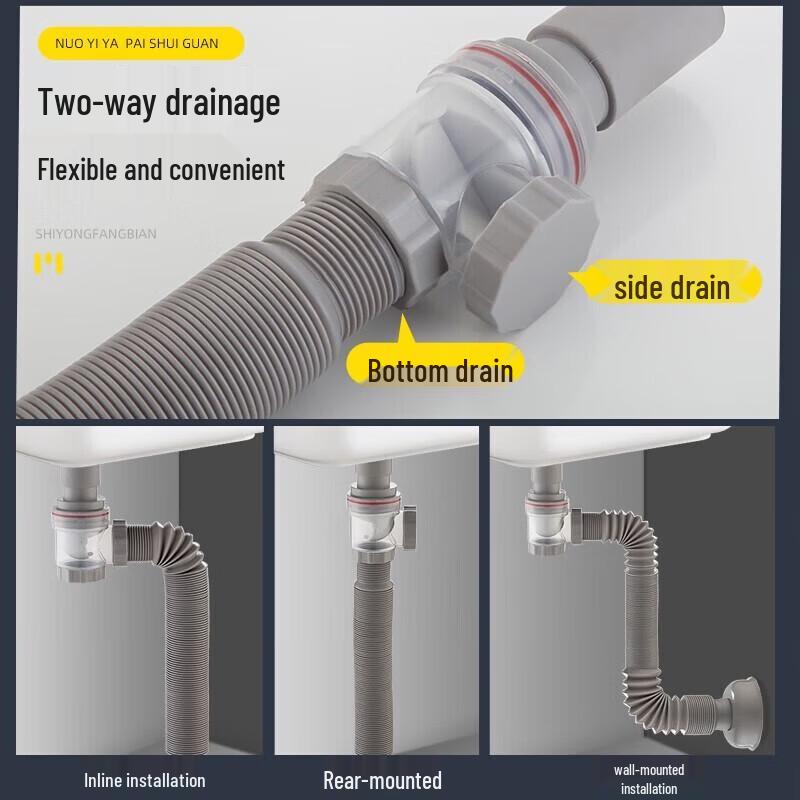 NUO YI YA PAI SHUI GUAN

Two-way drainage

Flexible and convenient

SHIYONGFANGBIAN

side drain

Bottom drain

Inline installation

Rear-mounted

wall-mounted installation