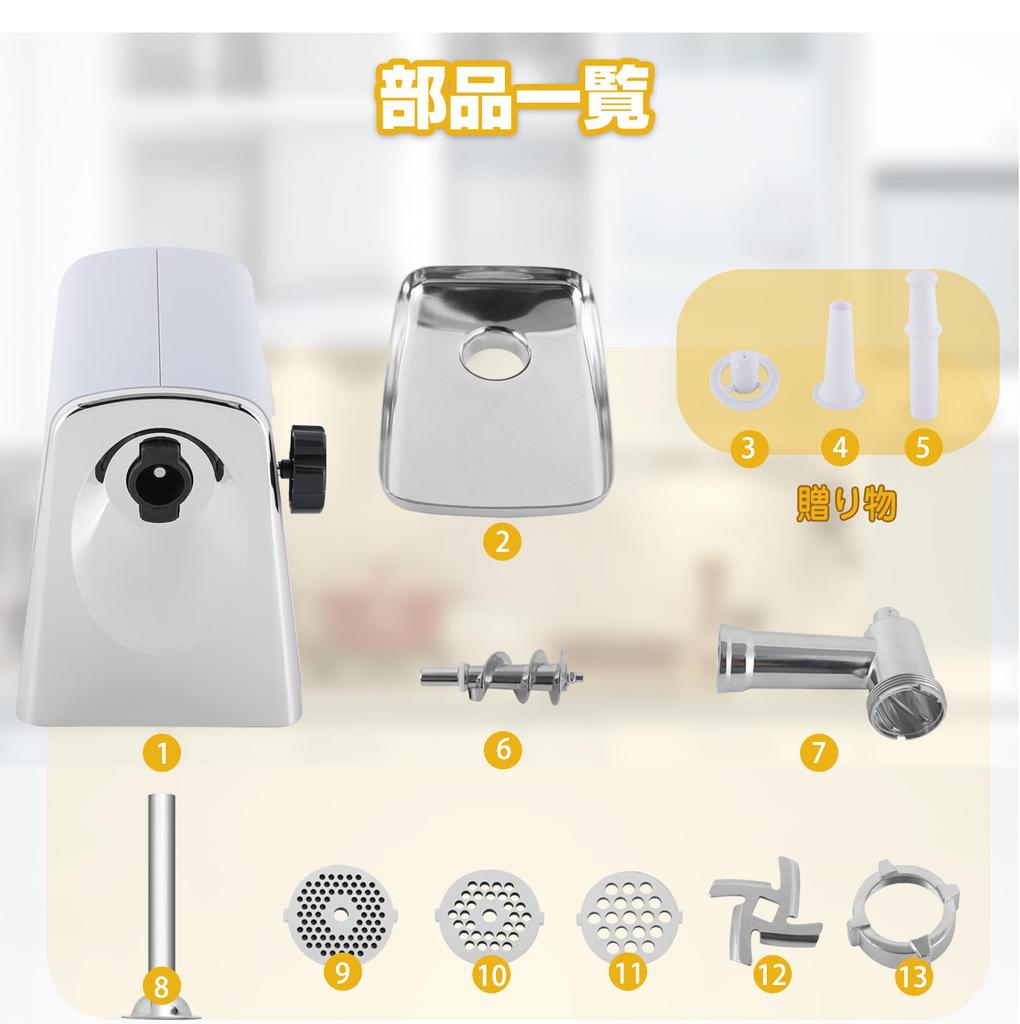 部品一覧

2

3 4 5

贈り物

1

6

7

8

9 10 11 12 13