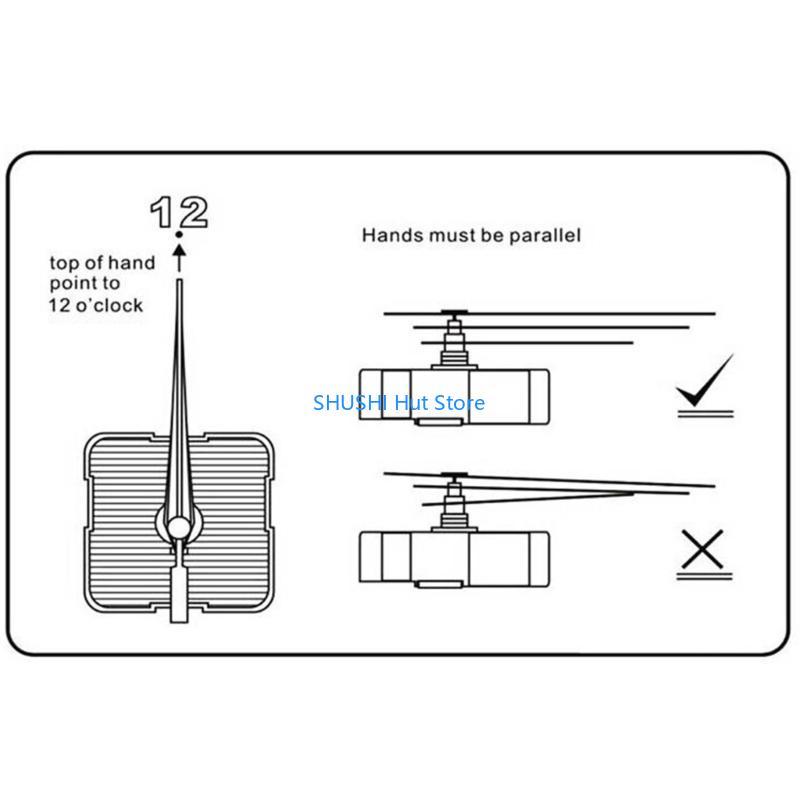 12

top of hand point to 12 o'clock

Hands must be parallel

SHUSHI Hut Store