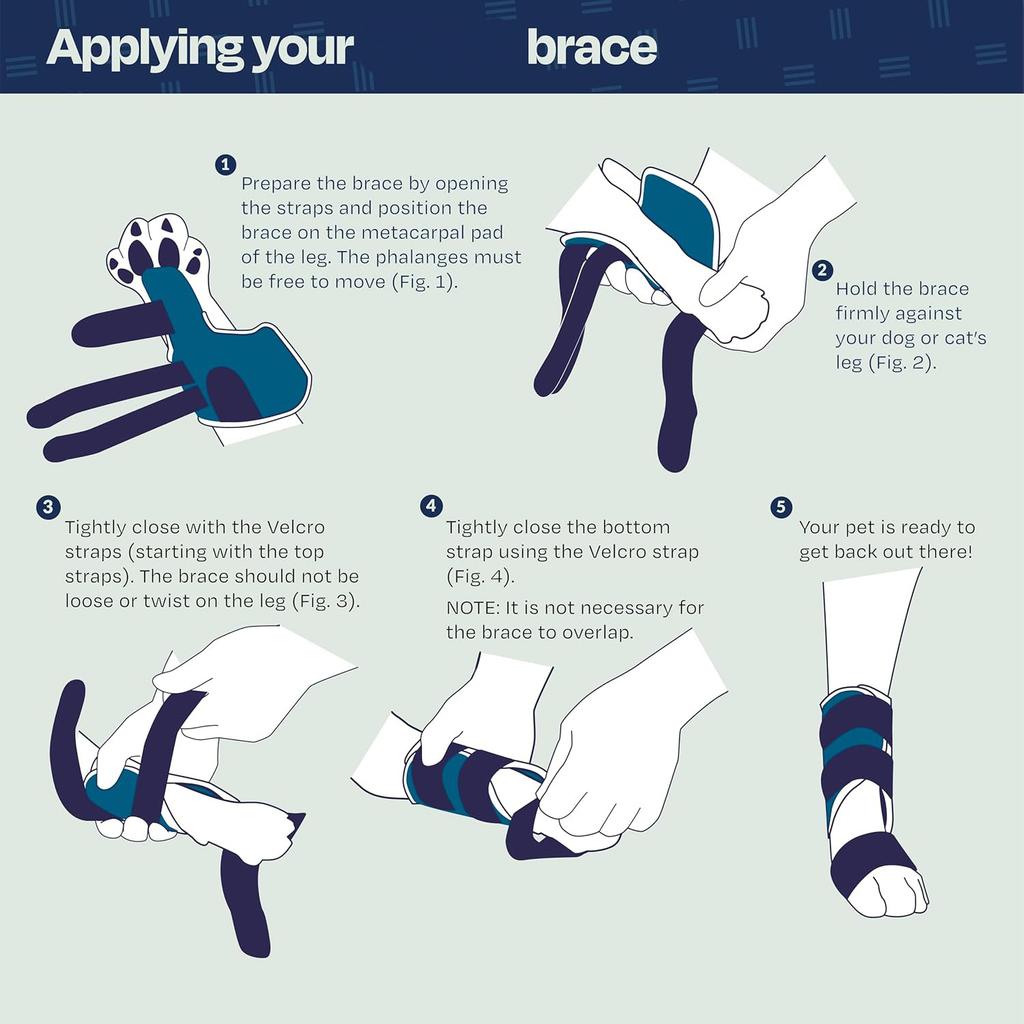 Applying your brace

1
Prepare the brace by opening the straps and position the brace on the metacarpal pad of the leg. The phalanges must be free to move (Fig. 1).

2
Hold the brace firmly against your dog or cat's leg (Fig. 2).

3
Tightly close with the Velcro straps (starting with the top straps). The brace should not be loose or twist on the leg (Fig. 3).

4
Tightly close the bottom strap using the Velcro strap (Fig. 4).

NOTE: It is not necessary for the brace to overlap.

5
Your pet is ready to get back out there!