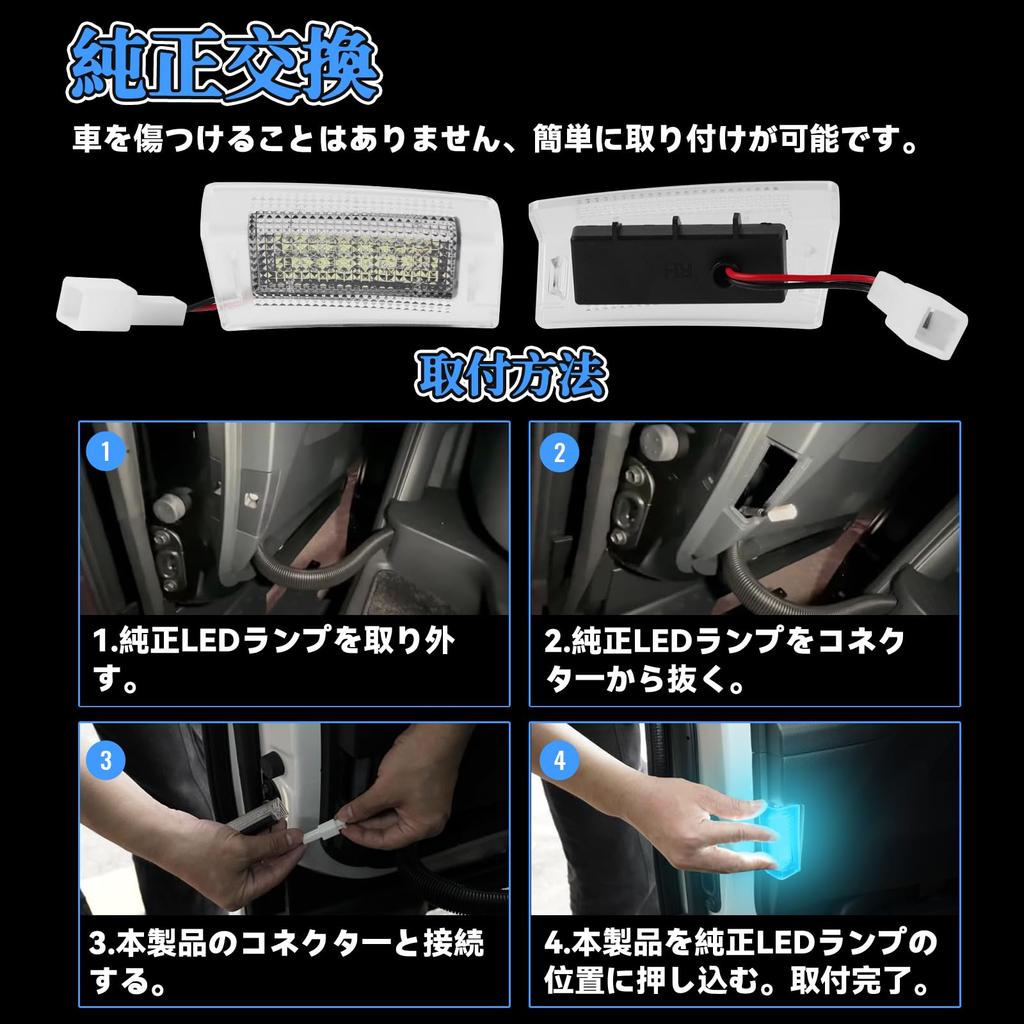 純正交換

車を傷つけることはありません、簡単に取り付けが可能です。

取付方法

1

1.純正LEDランプを取り外す。

2

2.純正LEDランプをコネクターから抜く。

3

3.本製品のコネクターと接続する。

4

4.本製品を純正LEDランプの位置に押し込む。取付完了。