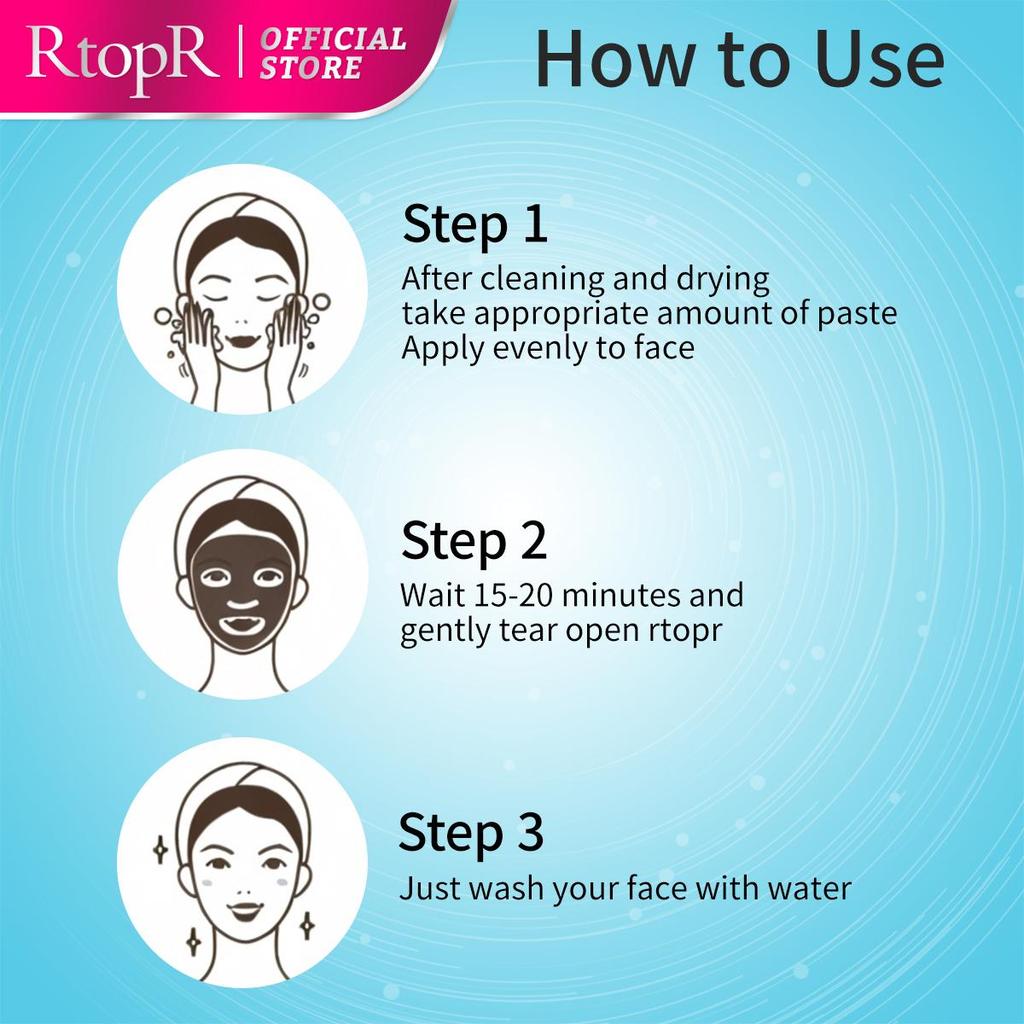 RtopR | OFFICIAL STORE

How to Use

Step 1
After cleaning and drying
take appropriate amount of paste
Apply evenly to face

Step 2
Wait 15-20 minutes and
gently tear open rtopr

Step 3
Just wash your face with water