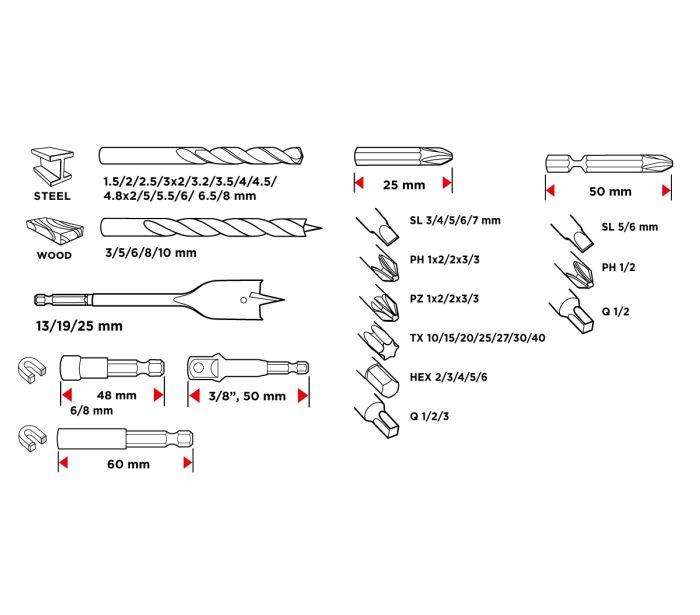 STEEL

1.5/2/2.5/3x2/3.2/3.5/4/4.5/ 4.8x2/5/5.5/6/ 6.5/8 mm

WOOD

3/5/6/8/10 mm

13/19/25 mm

48 mm

6/8 mm

3/8", 50 mm

60 mm

25 mm

SL 3/4/5/6/7 mm

PH 1x2/2x3/3

PZ 1x2/2x3/3

TX 10/15/20/25/27/30/40

HEX 2/3/4/5/6

Q 1/2/3

50 mm

SL 5/6 mm

PH 1/2

Q 1/2