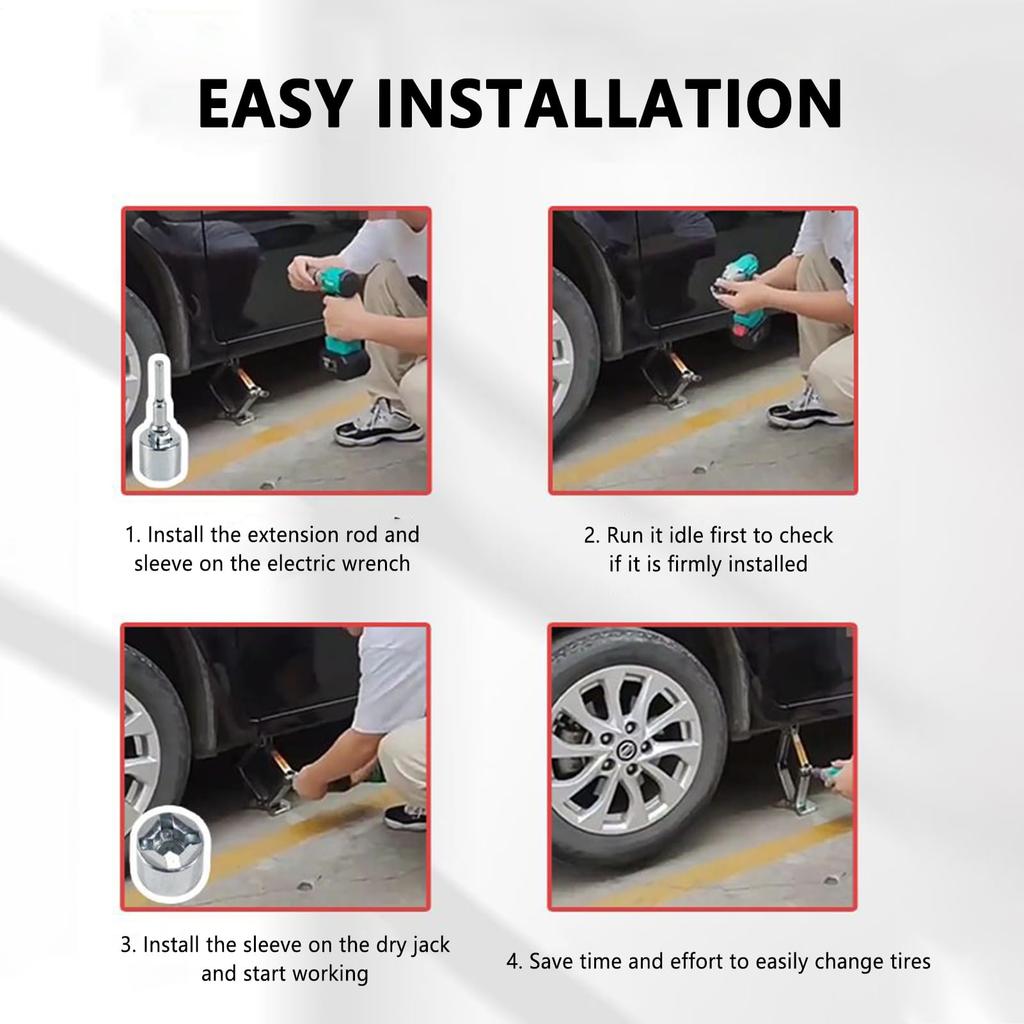 EASY INSTALLATION

1. Install the extension rod and sleeve on the electric wrench

2. Run it idle first to check if it is firmly installed

3. Install the sleeve on the dry jack and start working

4. Save time and effort to easily change tires