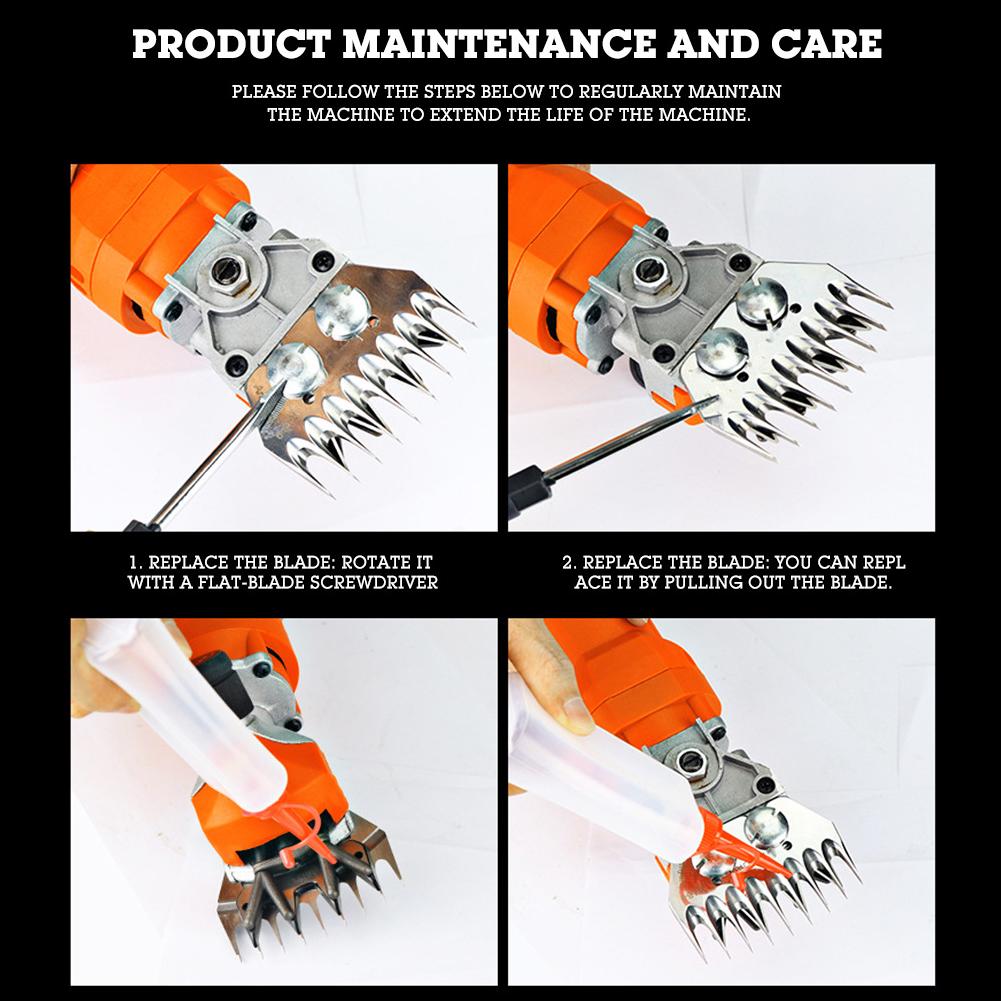 PRODUCT MAINTENANCE AND CARE

PLEASE FOLLOW THE STEPS BELOW TO REGULARLY MAINTAIN THE MACHINE TO EXTEND THE LIFE OF THE MACHINE.

1. REPLACE THE BLADE: ROTATE IT WITH A FLAT-BLADE SCREWDRIVER

2. REPLACE THE BLADE: YOU CAN REPL ACE IT BY PULLING OUT THE BLADE.