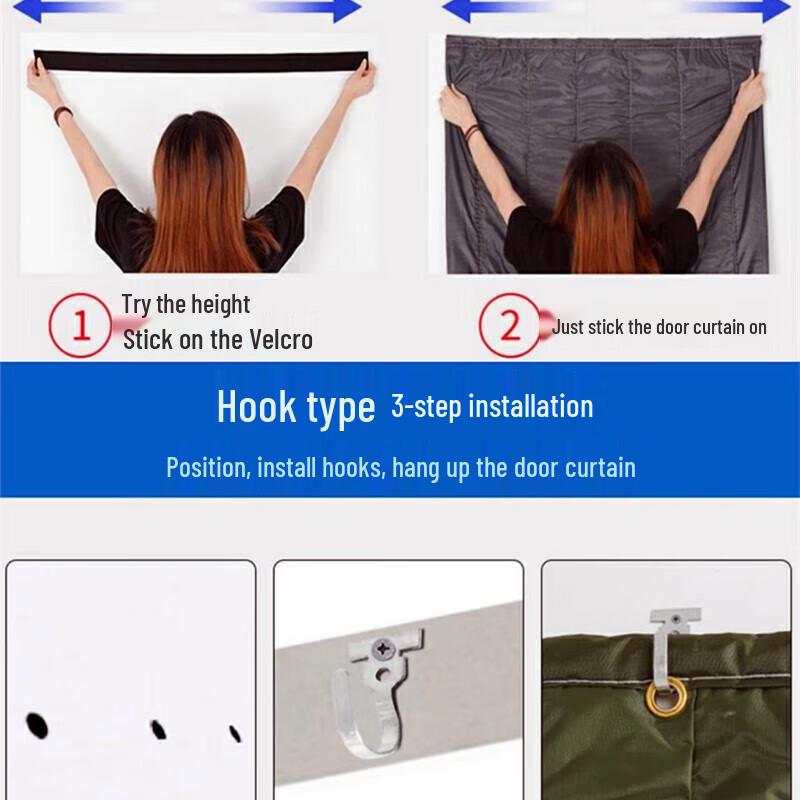 1 Try the height
Stick on the Velcro

2 Just stick the door curtain on

Hook type 3-step installation

Position, install hooks, hang up the door curtain