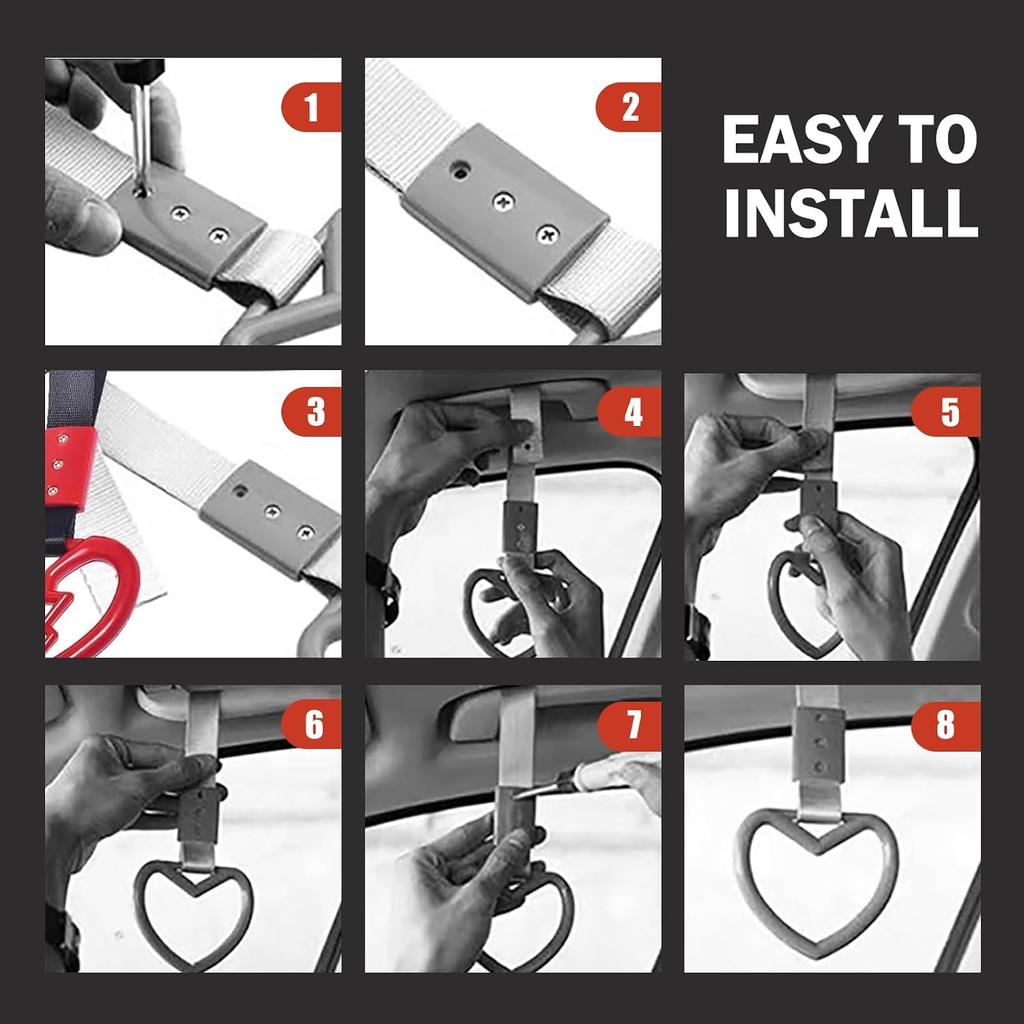 1

2

EASY TO INSTALL

3

4

5

6

7

8