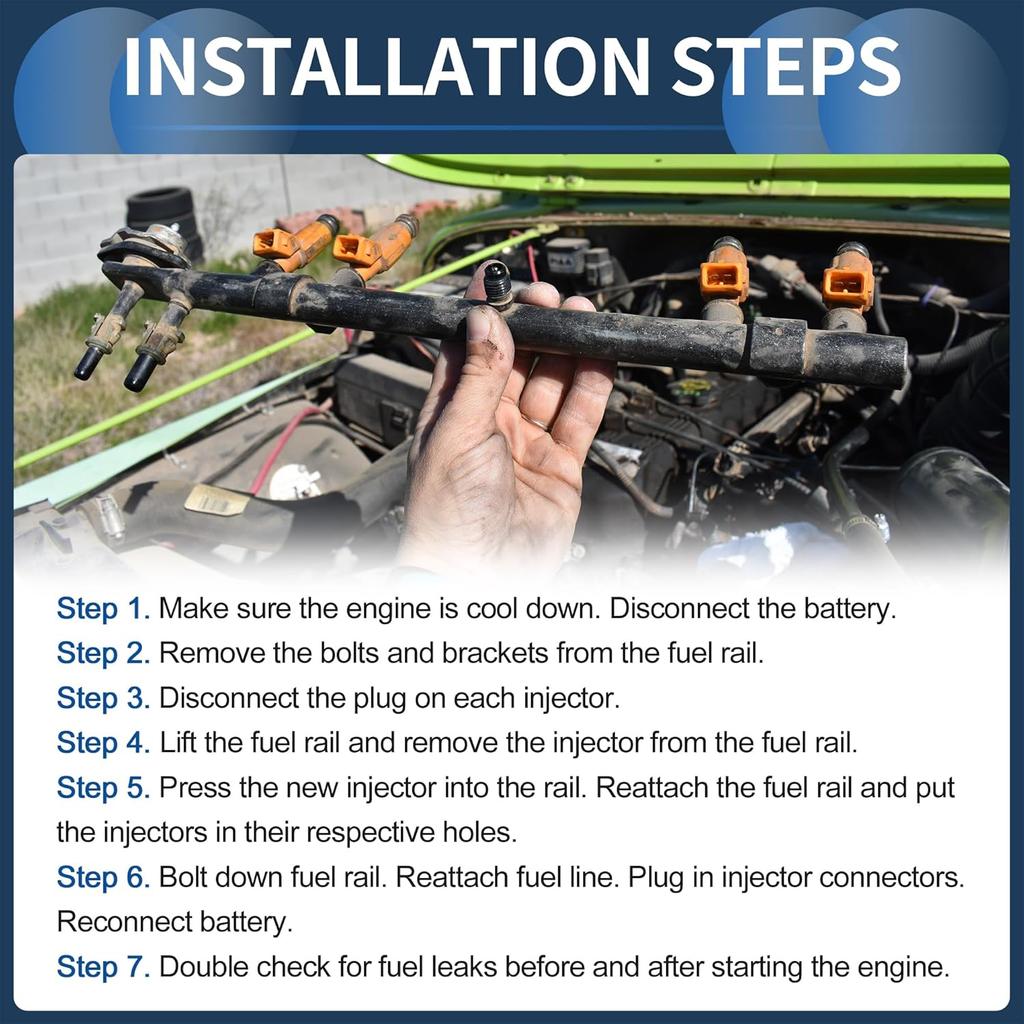 INSTALLATION STEPS

Step 1. Make sure the engine is cool down. Disconnect the battery.
Step 2. Remove the bolts and brackets from the fuel rail.
Step 3. Disconnect the plug on each injector.
Step 4. Lift the fuel rail and remove the injector from the fuel rail.
Step 5. Press the new injector into the rail. Reattach the fuel rail and put the injectors in their respective holes.
Step 6. Bolt down fuel rail. Reattach fuel line. Plug in injector connectors. Reconnect battery.
Step 7. Double check for fuel leaks before and after starting the engine.