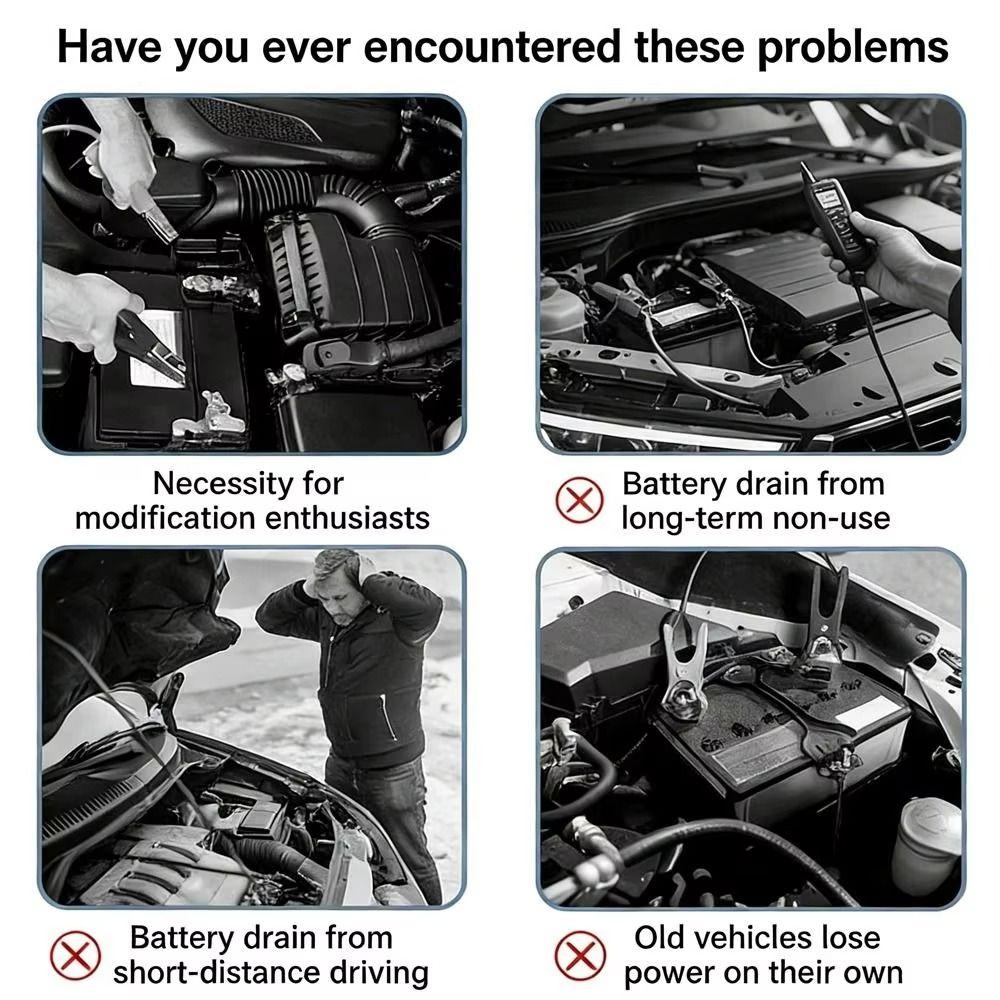 Have you ever encountered these problems

Necessity for modification enthusiasts

Battery drain from long-term non-use

Battery drain from short-distance driving

Old vehicles lose power on their own