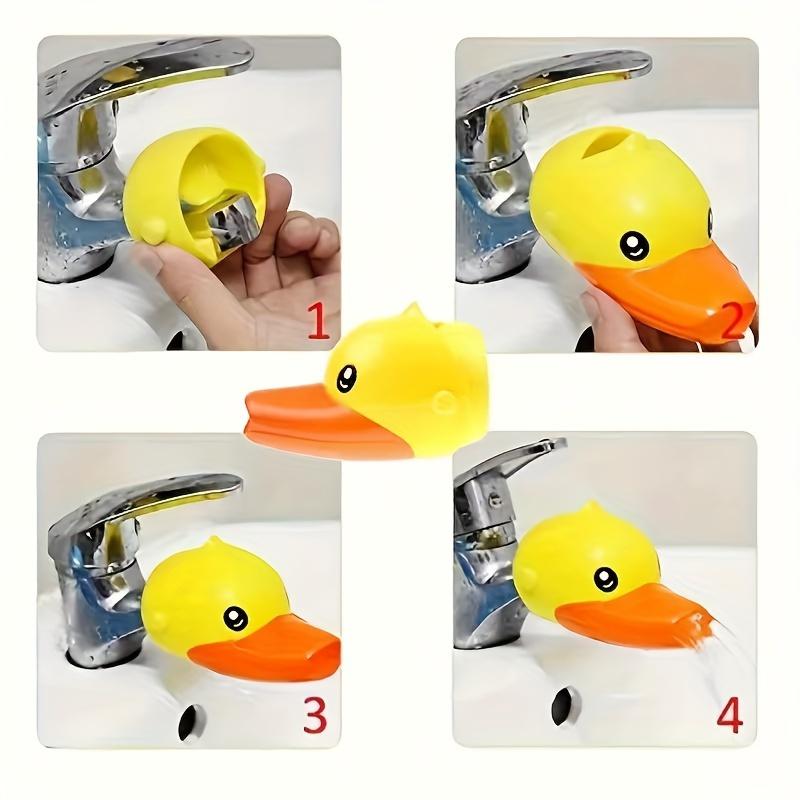 1

2

3

4