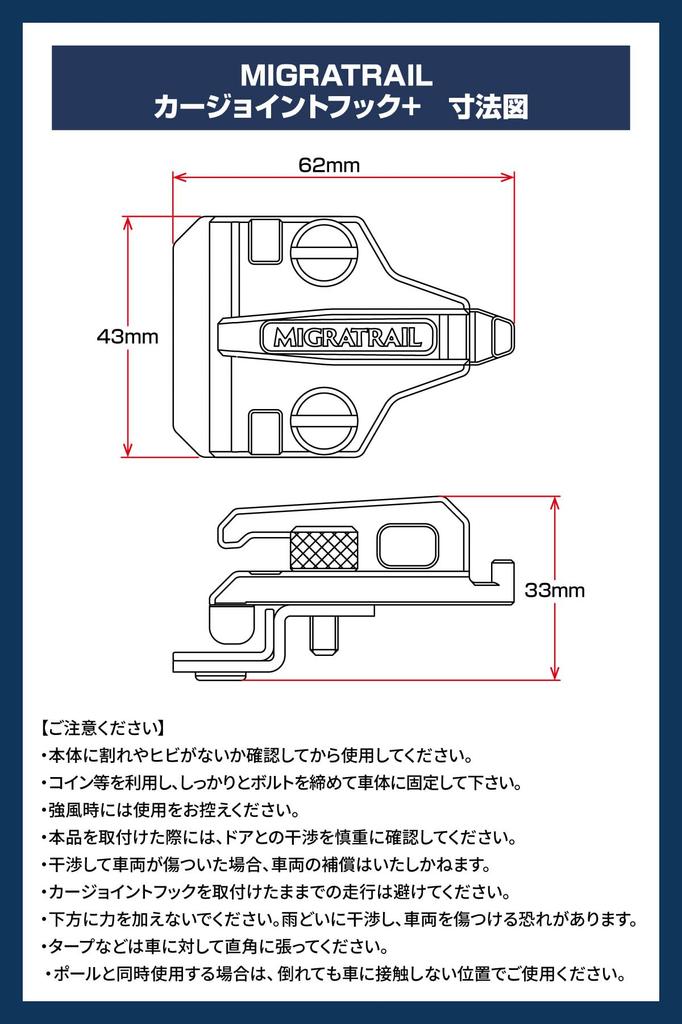 MIGRATRAIL
カージョイントフック+　寸法図

62mm

43mm

MIGRATRAIL

33mm

【ご注意ください】
・本体に割れやヒビがないか確認してから使用してください。
・コイン等を利用し、しっかりとボルトを締めて車体に固定して下さい。
・強風時には使用をお控えください。
・本品を取付けた際には、ドアとの干渉を慎重に確認してください。
・干渉して車両が傷ついた場合、車両の補償はいたしかねます。
・カージョイントフックを取付けたままでの走行は避けてください。
・下方に力を加えないでください。雨どいに干渉し、車両を傷つける恐れがあります。
・タープなどは車に対して直角に張ってください。
・ポールと同時使用する場合は、倒れても車に接触しない位置でご使用ください。