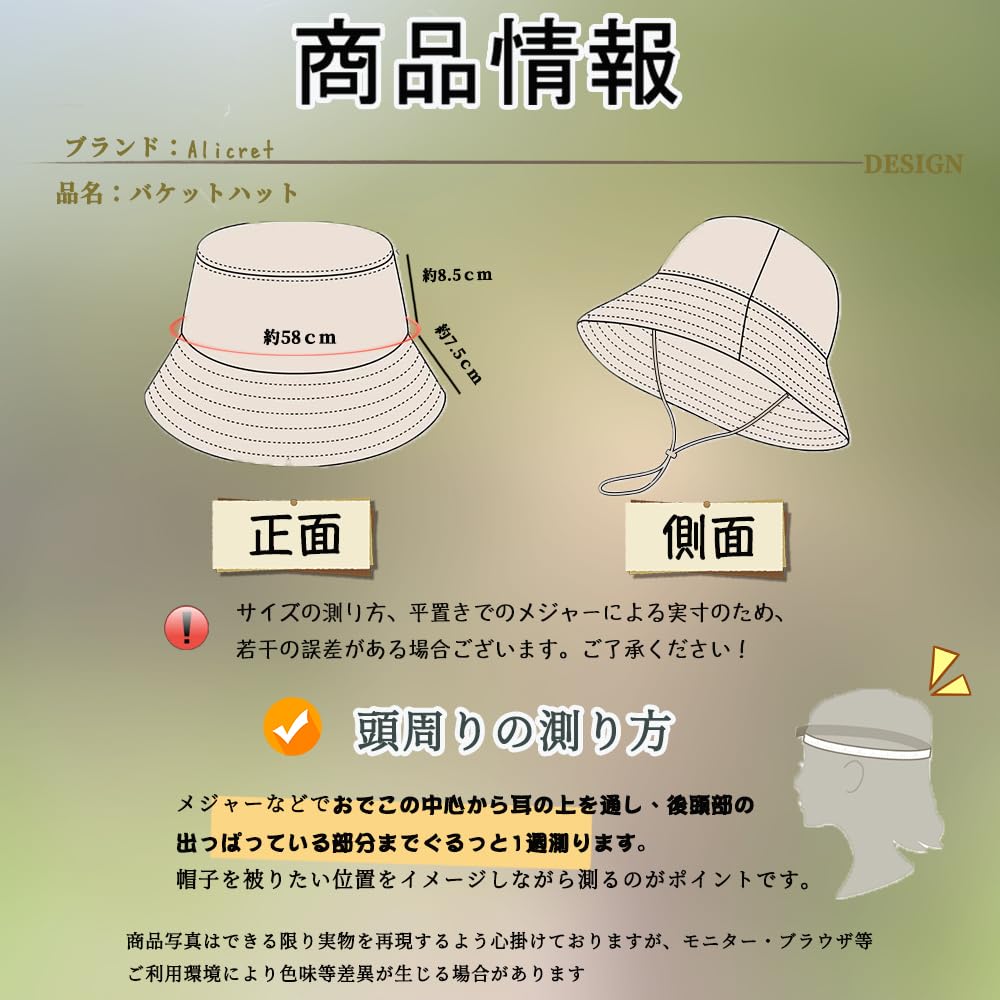 商品情報

ブランド：Alicret

DESIGN

品名：バケットハット

約8.5cm

約58cm

約7.5cm

正面

側面

サイズの測り方、平置きでのメジャーによる実寸のため、若干の誤差がある場合ございます。ご了承ください！

頭周りの測り方

メジャーなどでおでこの中心から耳の上を通し、後頭部の出っぱっている部分までぐるっと1週測ります。
帽子を被りたい位置をイメージしながら測るのがポイントです。

商品写真はできる限り実物を再現するよう心掛けておりますが、モニター・ブラウザ等ご利用環境により色味等差異が生じる場合があります