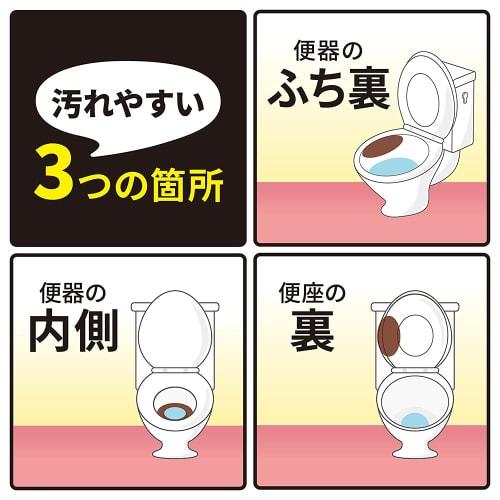 汚れやすい
3つの箇所

便器の
ふち裏

便器の
内側

便座の
裏