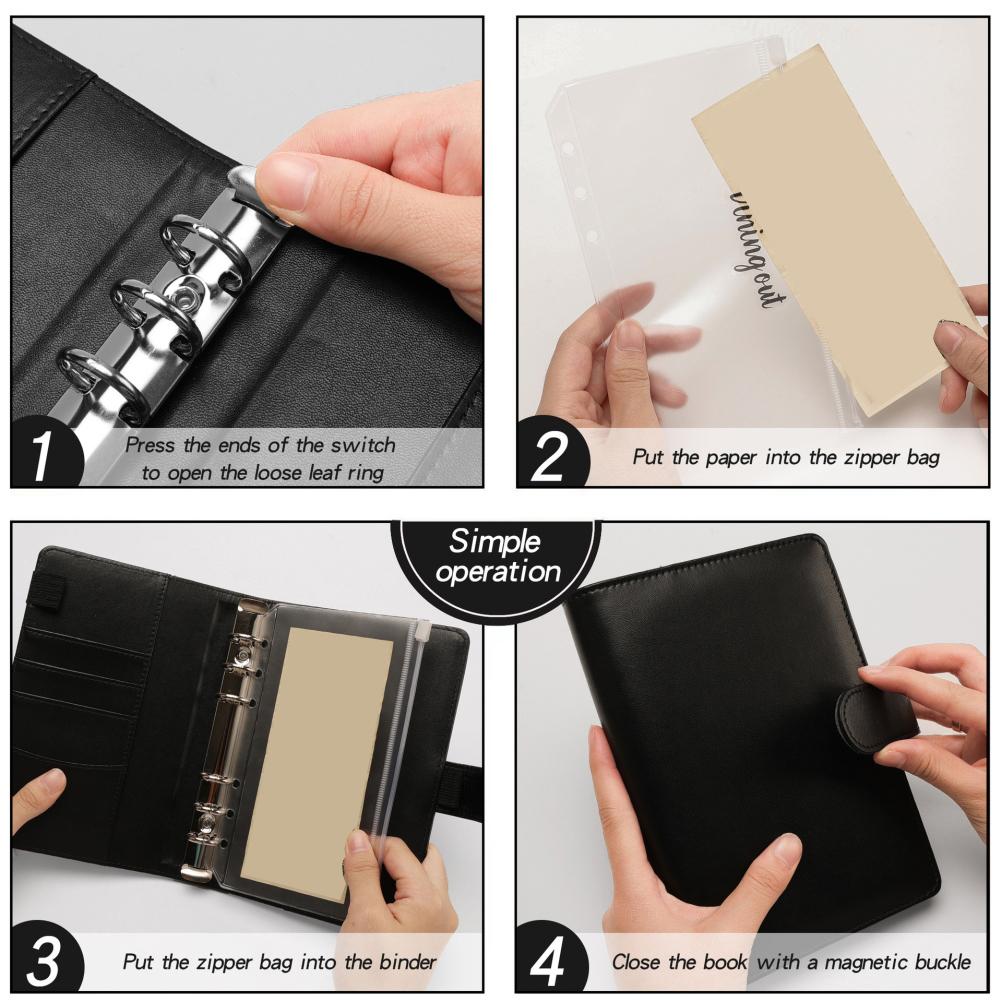 1
Press the ends of the switch to open the loose leaf ring

viningout

2
Put the paper into the zipper bag

Simple operation

3
Put the zipper bag into the binder

4
Close the book with a magnetic buckle