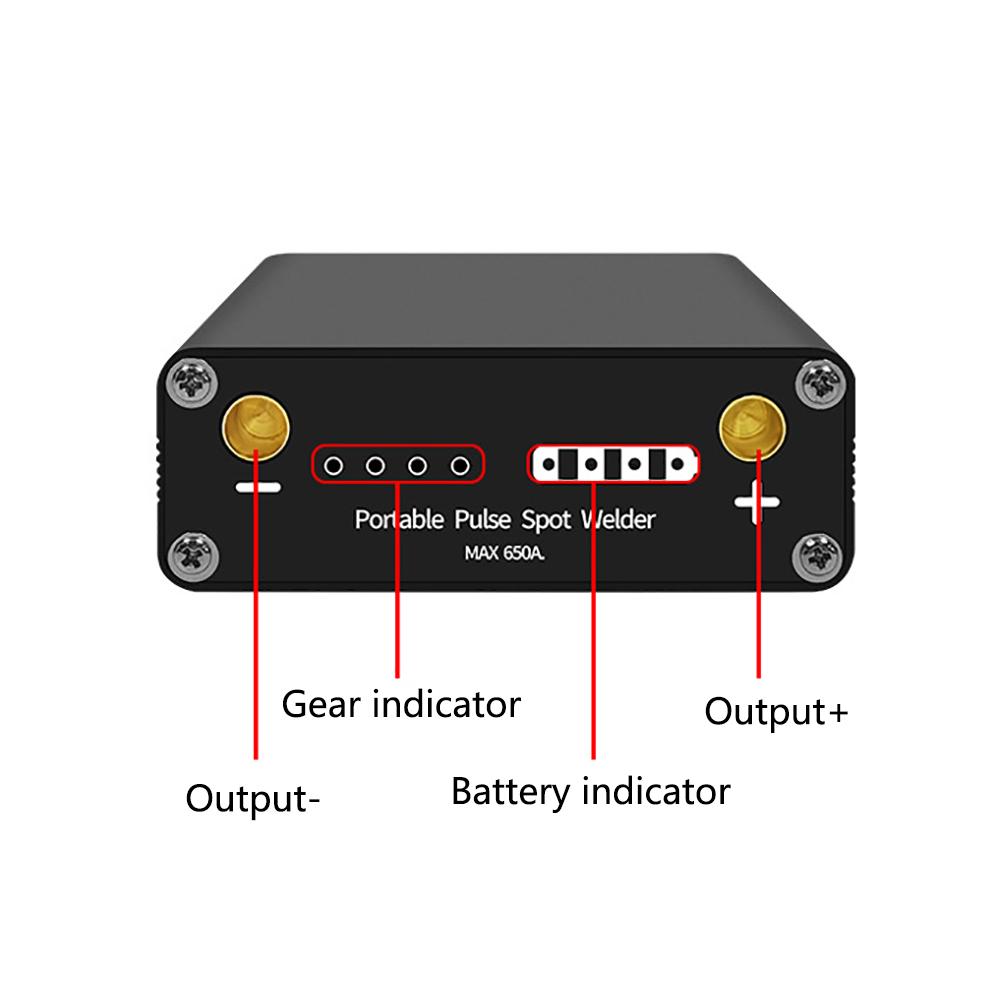 −

+

Portable Pulse Spot Welder
MAX 650A.

Gear indicator

Output+

Output-

Battery indicator