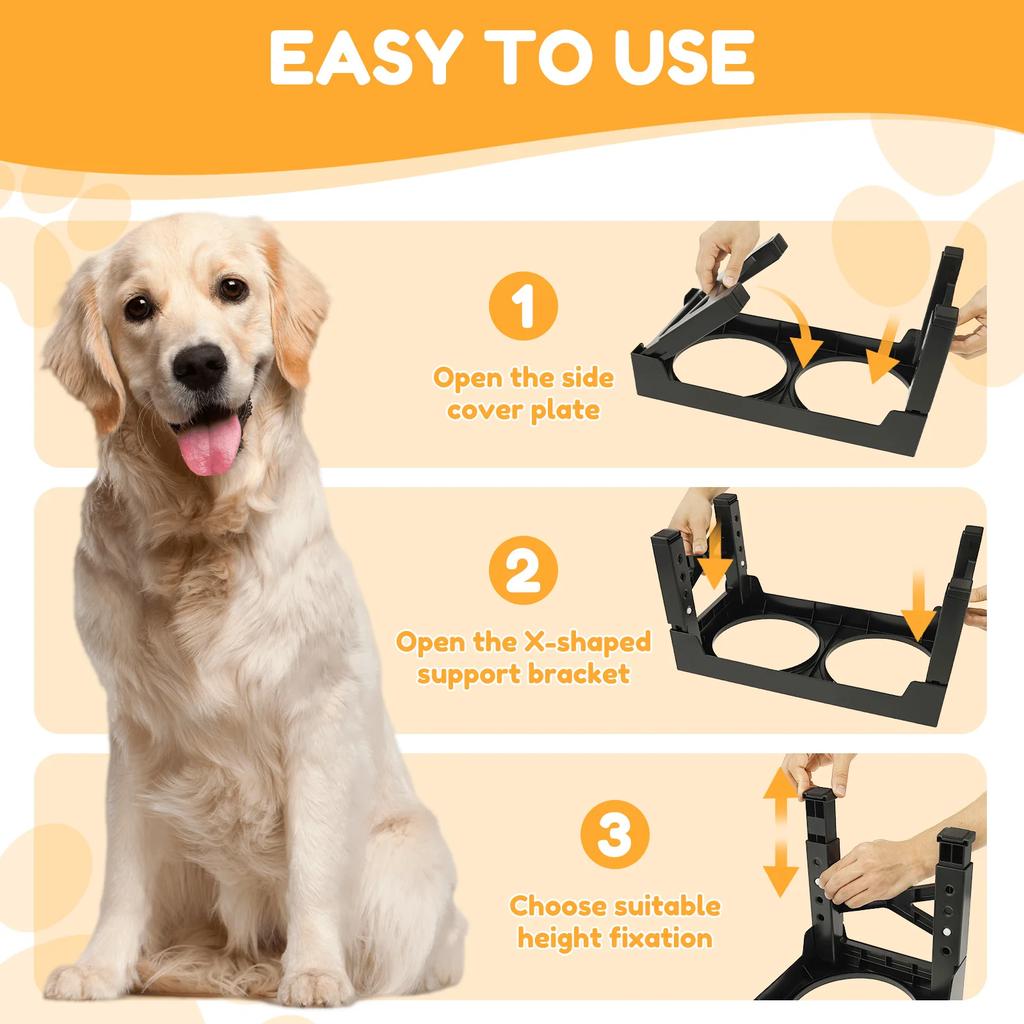 EASY TO USE

1

Open the side cover plate

2

Open the X-shaped support bracket

3

Choose suitable height fixation