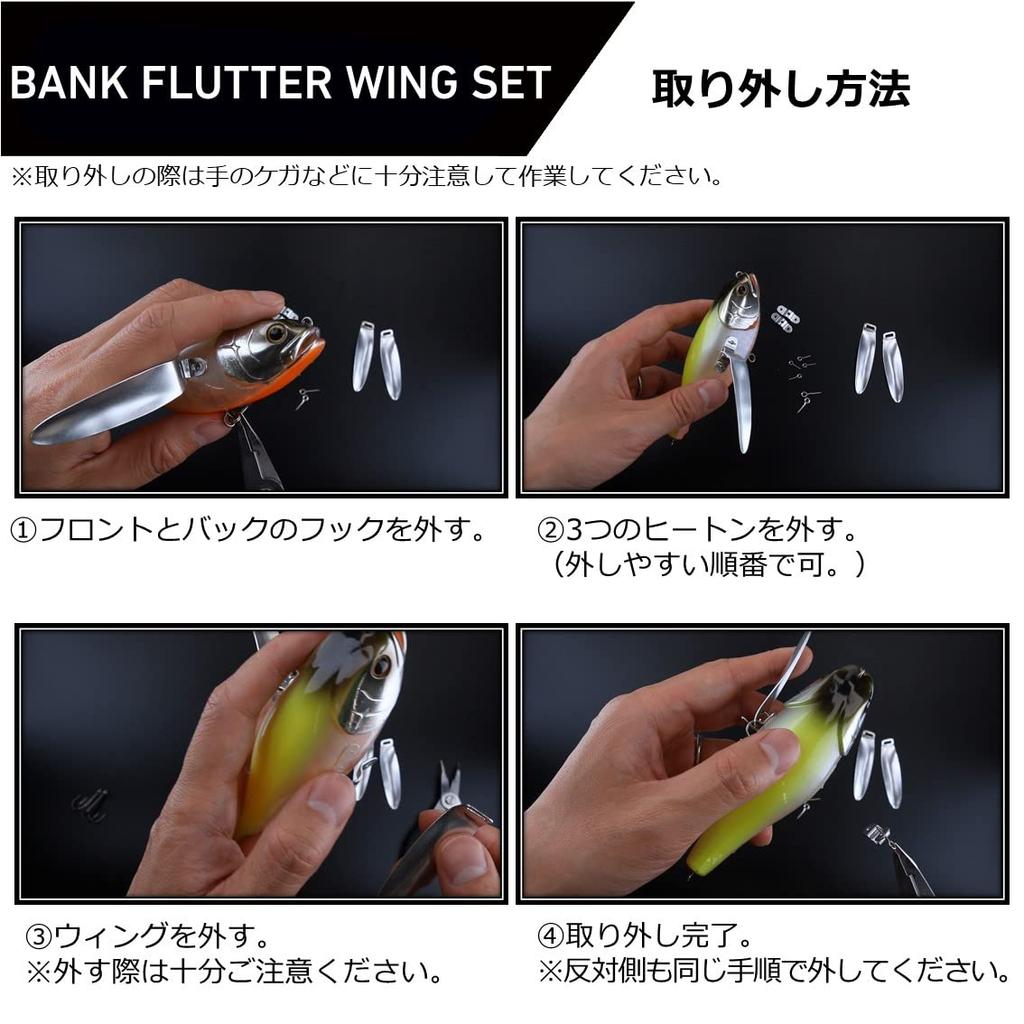 BANK FLUTTER WING SET

取り外し方法

※取り外しの際は手のケガなどに十分注意して作業してください。

①フロントとバックのフックを外す。

②3つのヒートンを外す。
（外しやすい順番で可。）

③ウィングを外す。
※外す際は十分ご注意ください。

④取り外し完了。
※反対側も同じ手順で外してください。