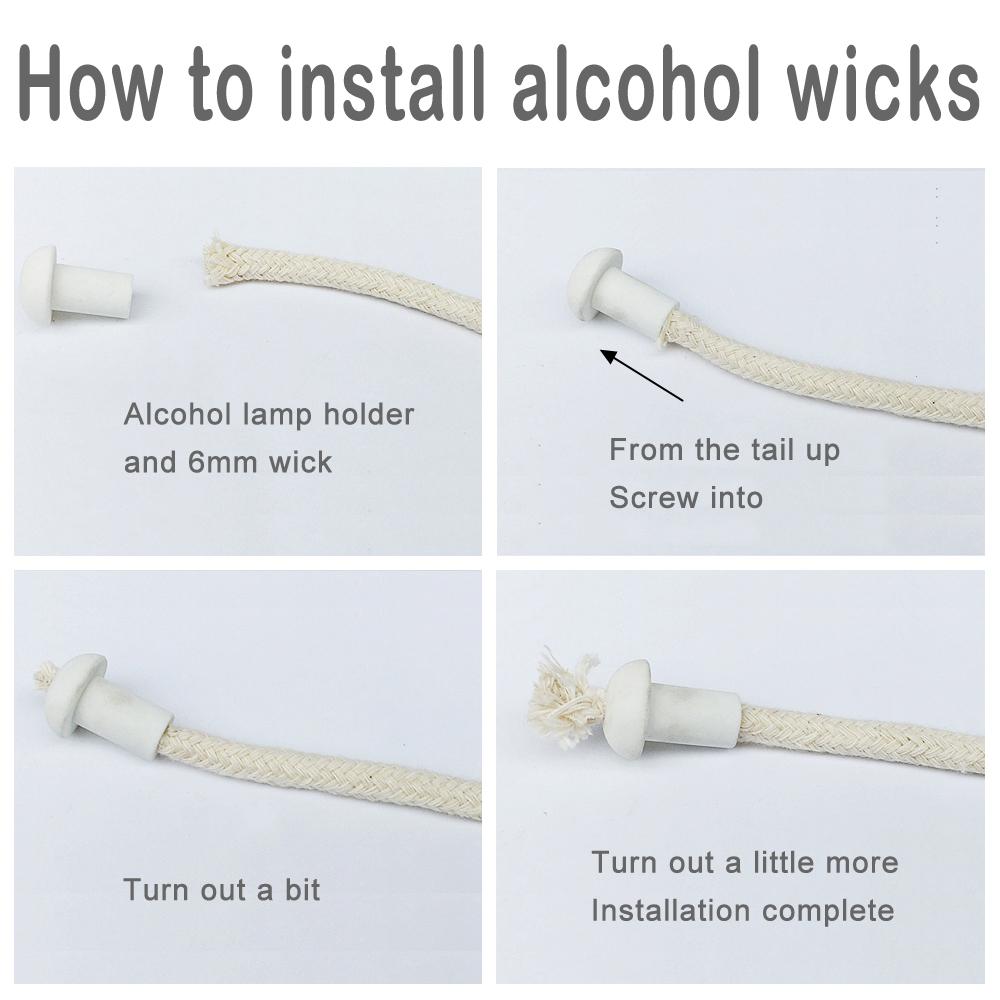 How to install alcohol wicks

Alcohol lamp holder
and 6mm wick

From the tail up
Screw into

Turn out a bit

Turn out a little more
Installation complete