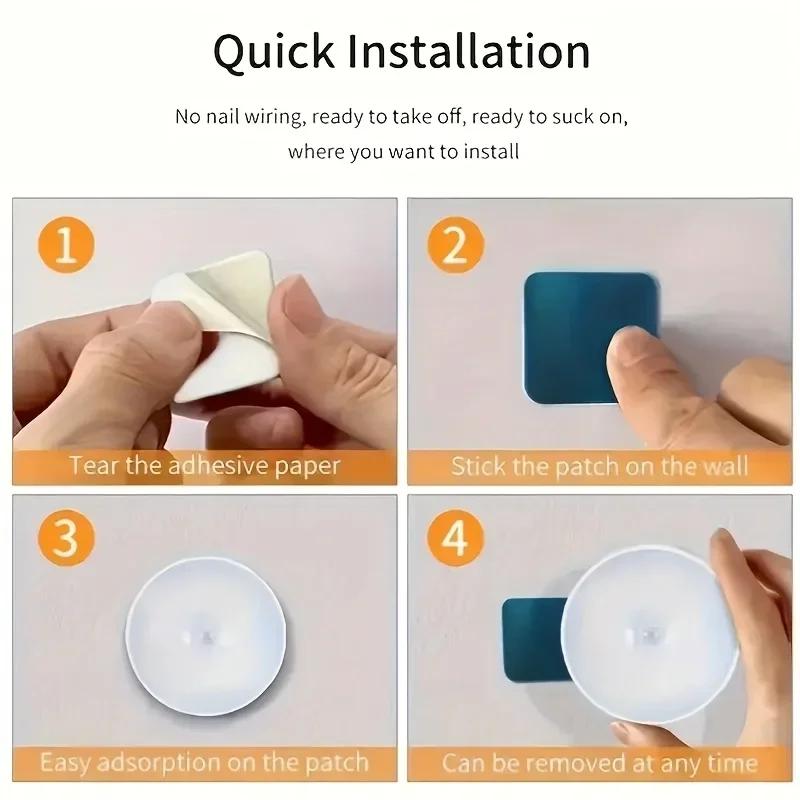 Quick Installation

No nail wiring, ready to take off, ready to suck on, where you want to install

1

Tear the adhesive paper

2

Stick the patch on the wall

3

Easy adsorption on the patch

4

Can be removed at any time