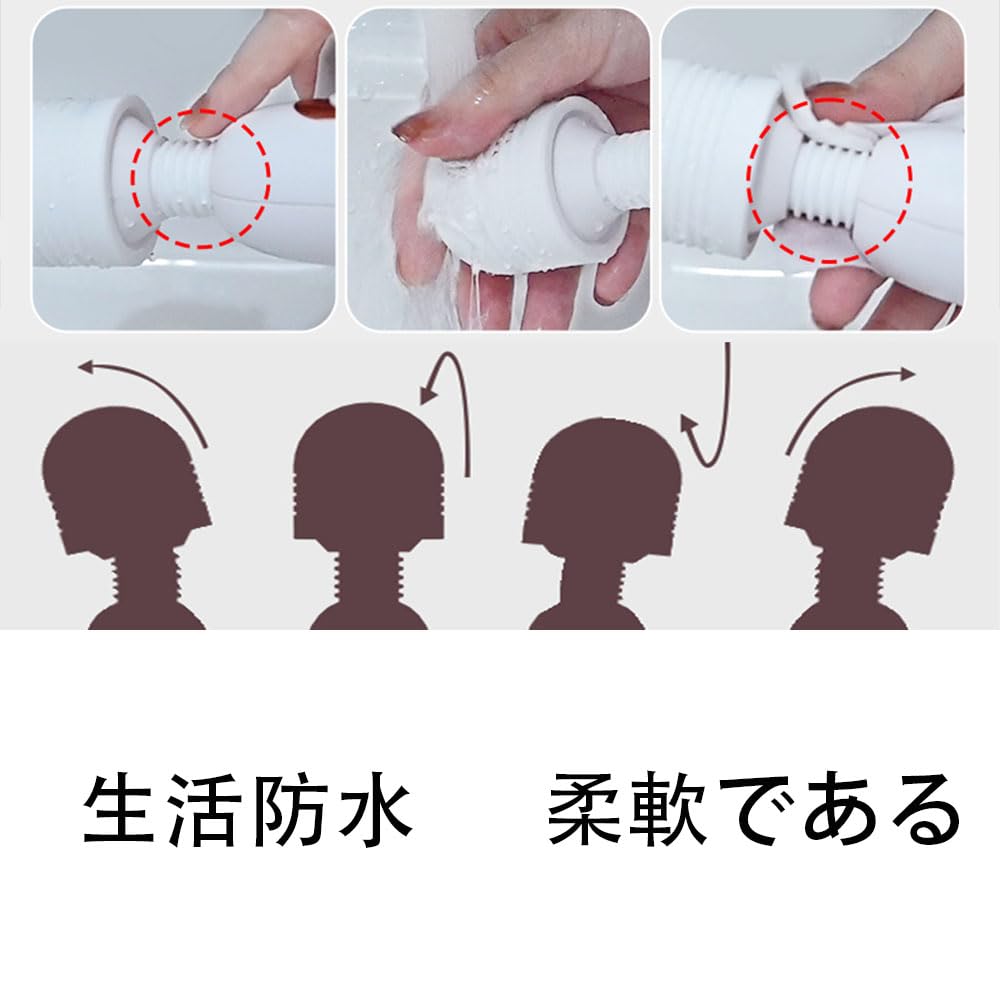 生活防水　　柔軟である