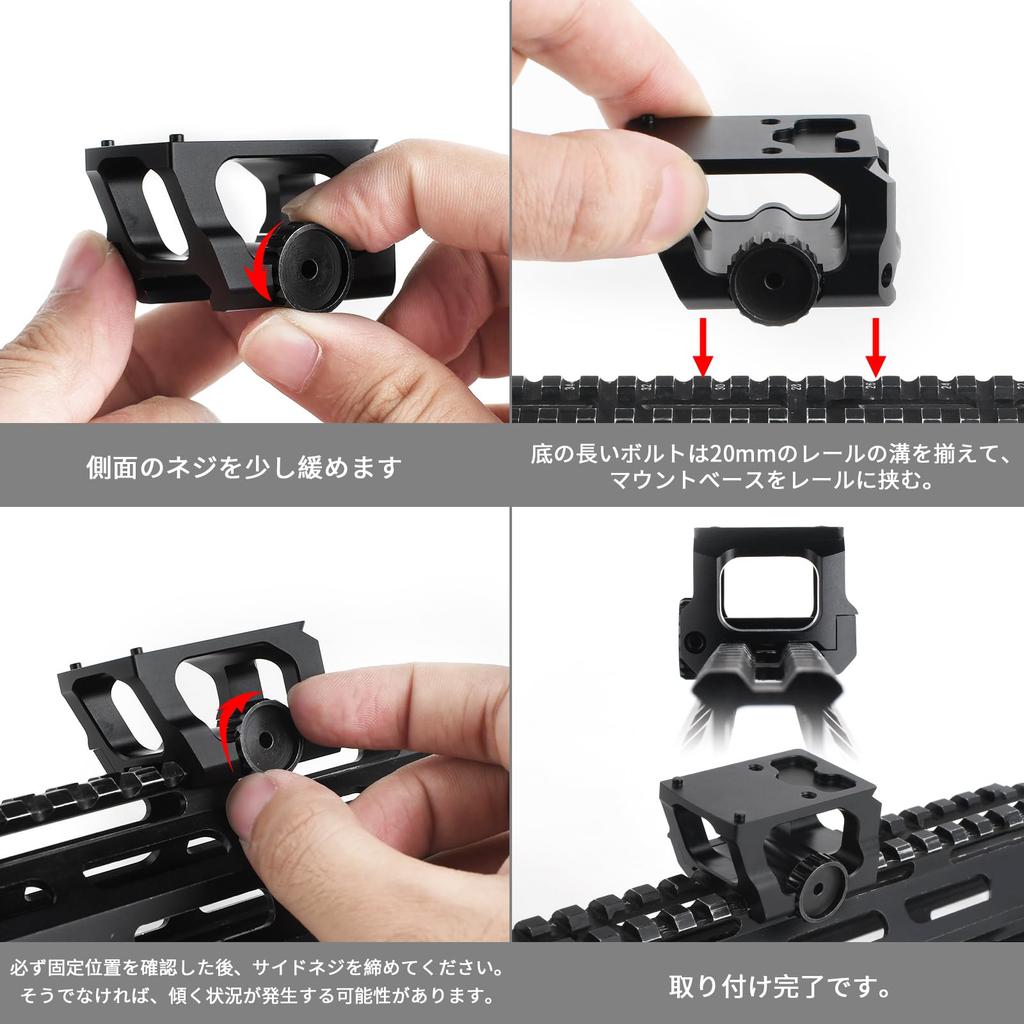 側面のネジを少し緩めます

底の長いボルトは20mmのレールの溝を揃えて、マウントベースをレールに挟む。

必ず固定位置を確認した後、サイドネジを締めてください。そうでなければ、傾く状況が発生する可能性があります。

取り付け完了です。