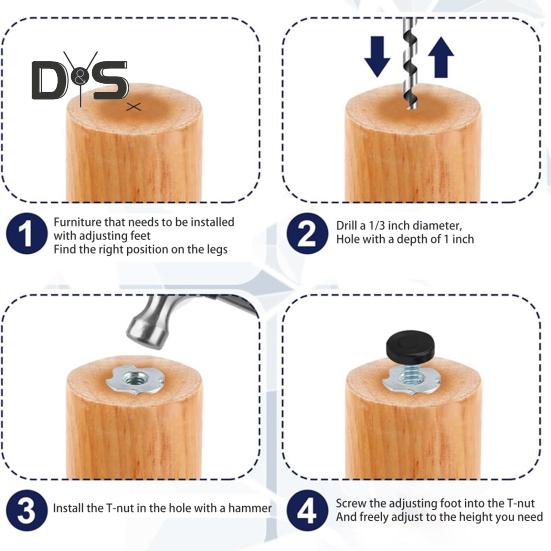 D&S

1 Furniture that needs to be installed with adjusting feet
Find the right position on the legs

2 Drill a 1/3 inch diameter,
Hole with a depth of 1 inch

3 Install the T-nut in the hole with a hammer

4 Screw the adjusting foot into the T-nut
And freely adjust to the height you need