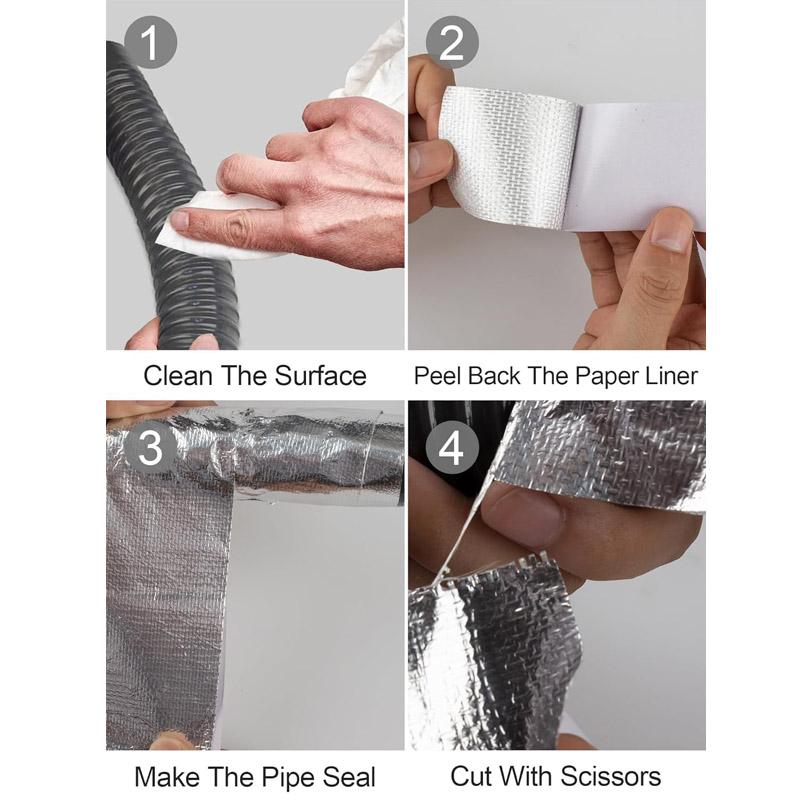 1
Clean The Surface

2
Peel Back The Paper Liner

3
Make The Pipe Seal

4
Cut With Scissors