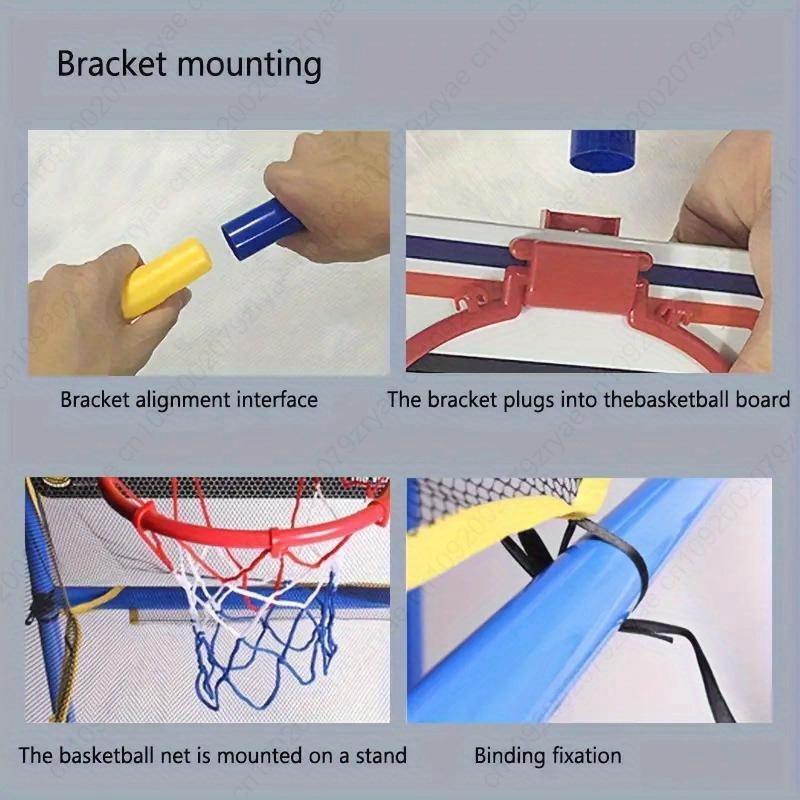 Bracket mounting

Bracket alignment interface

The bracket plugs into thebasketball board

The basketball net is mounted on a stand

Binding fixation