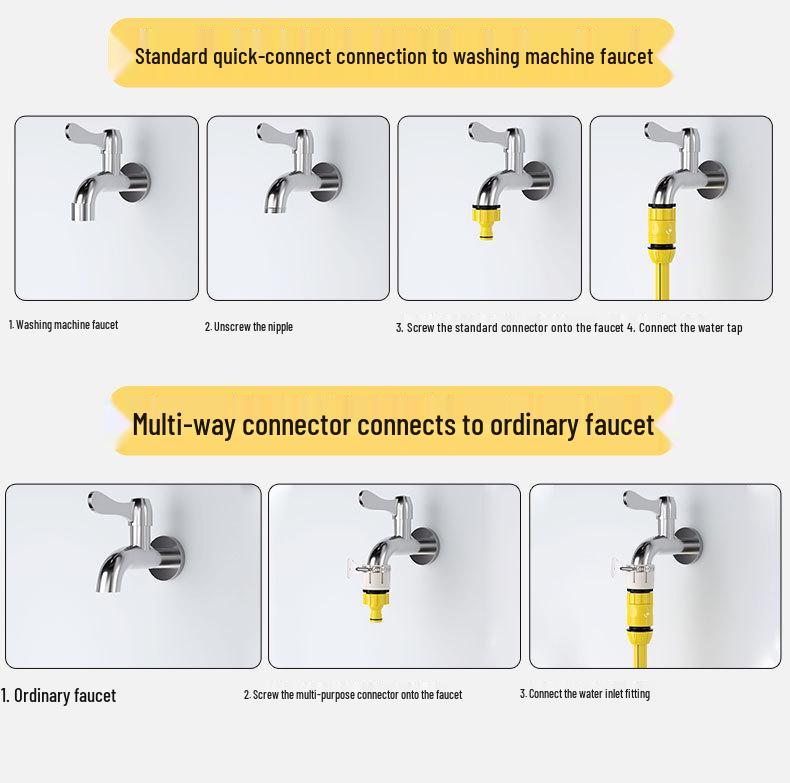 Standard quick-connect connection to washing machine faucet

1. Washing machine faucet

2. Unscrew the nipple

3. Screw the standard connector onto the faucet 4. Connect the water tap

Multi-way connector connects to ordinary faucet

1. Ordinary faucet

2. Screw the multi-purpose connector onto the faucet

3. Connect the water inlet fitting