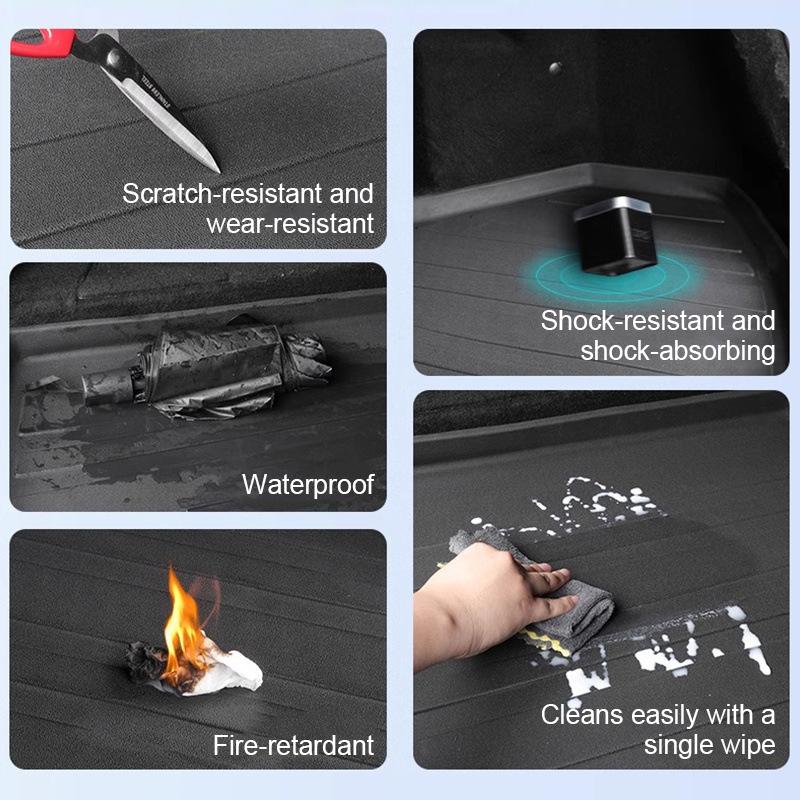 Scratch-resistant and wear-resistant

Waterproof

Fire-retardant

Shock-resistant and shock-absorbing

Cleans easily with a single wipe