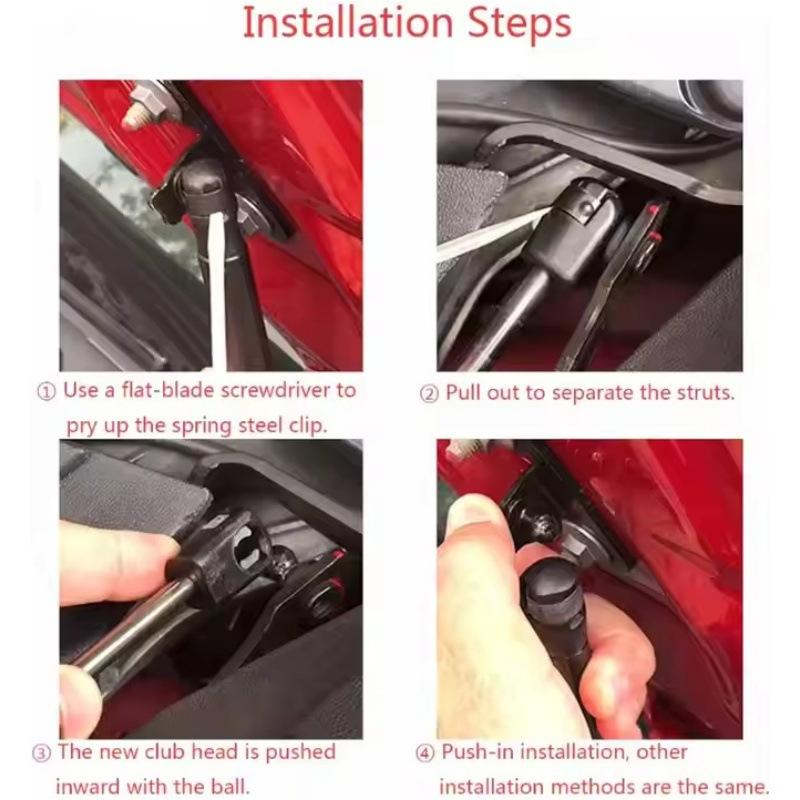 Installation Steps

① Use a flat-blade screwdriver to pry up the spring steel clip.

② Pull out to separate the struts.

③ The new club head is pushed inward with the ball.

④ Push-in installation, other installation methods are the same.