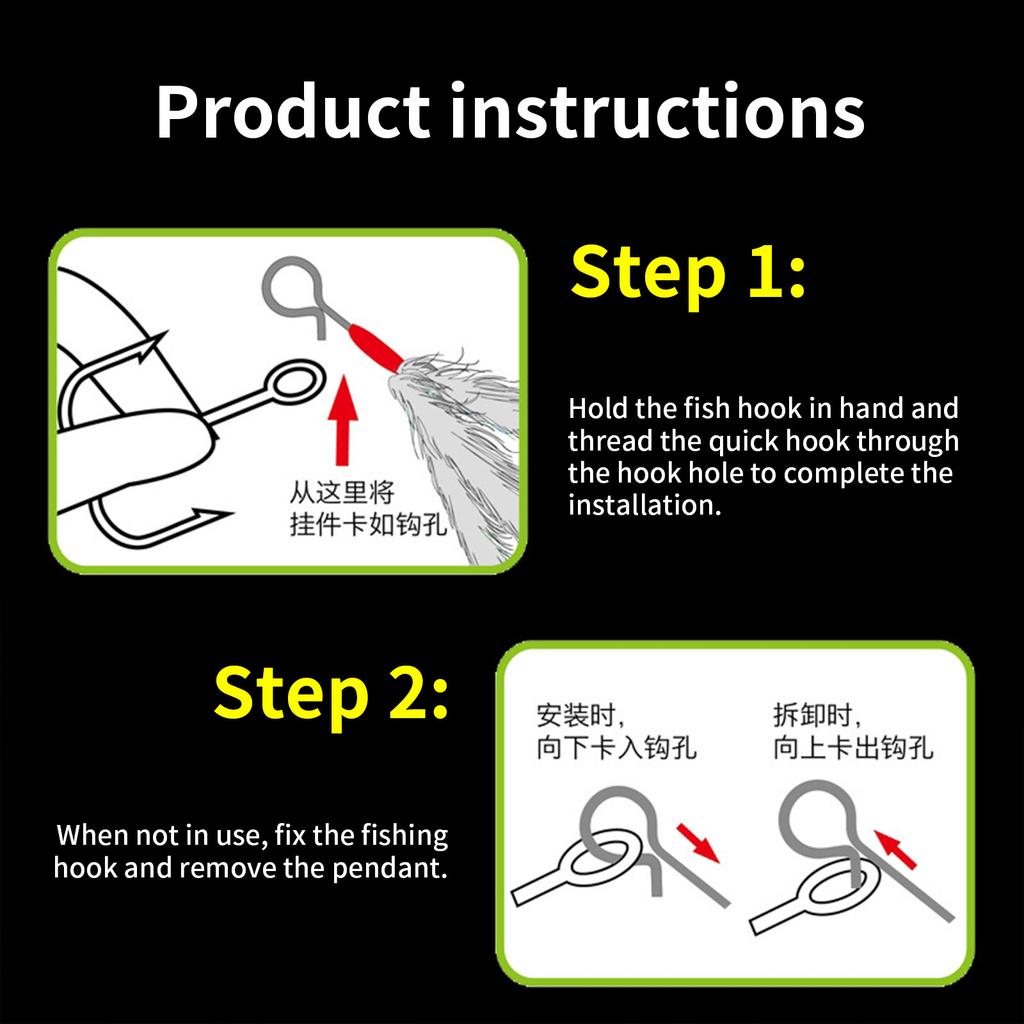 Product instructions

从这里将
挂件卡如钩孔

Step 1:

Hold the fish hook in hand and thread the quick hook through the hook hole to complete the installation.

Step 2:

When not in use, fix the fishing hook and remove the pendant.

安装时,
向下卡入钩孔

拆卸时,
向上卡出钩孔