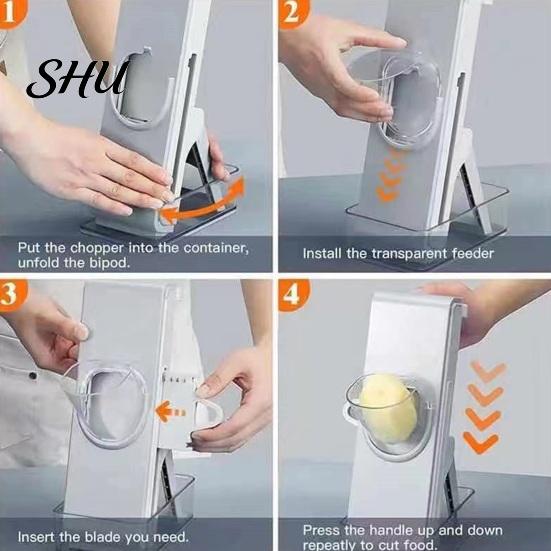 1

SHU

Put the chopper into the container, unfold the bipod.

2

Install the transparent feeder

3

Insert the blade you need.

4

Press the handle up and down repeatly to cut food.