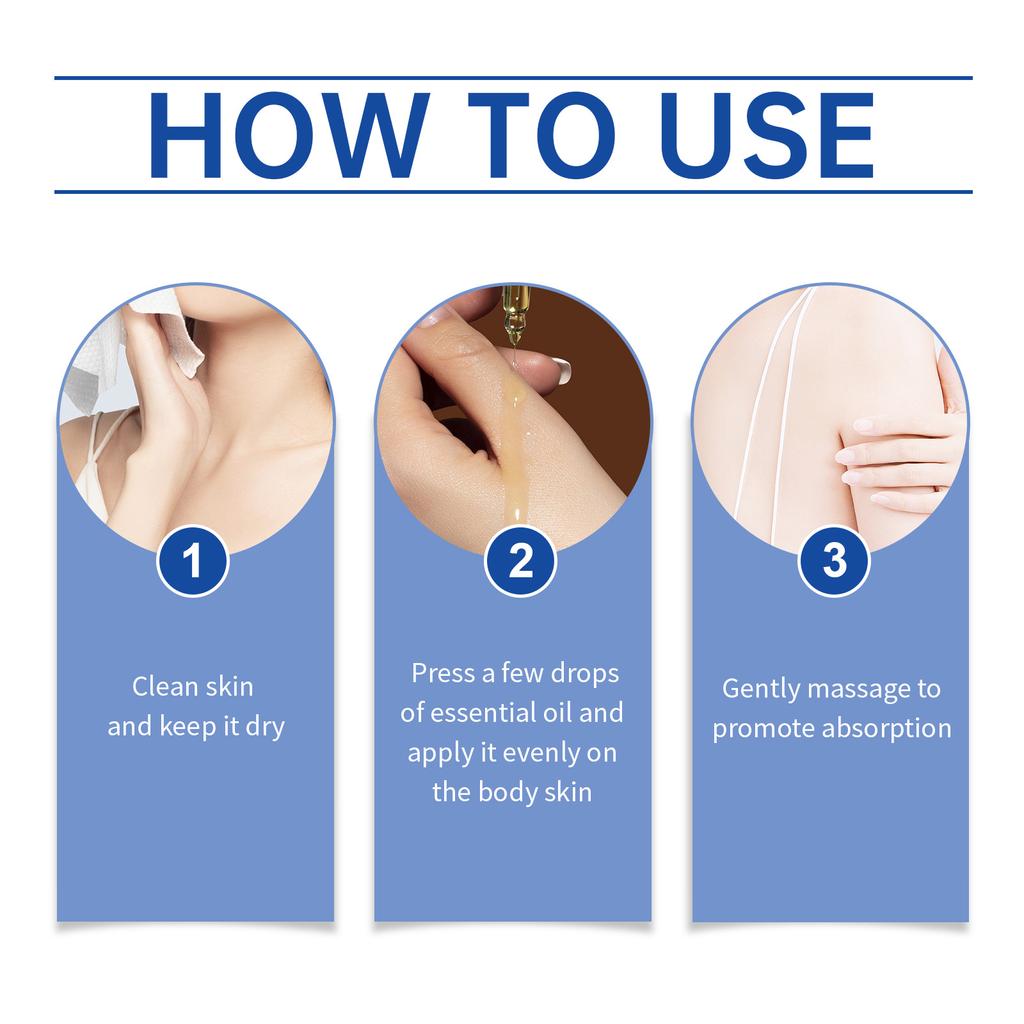 HOW TO USE

1

Clean skin and keep it dry

2

Press a few drops of essential oil and apply it evenly on the body skin

3

Gently massage to promote absorption