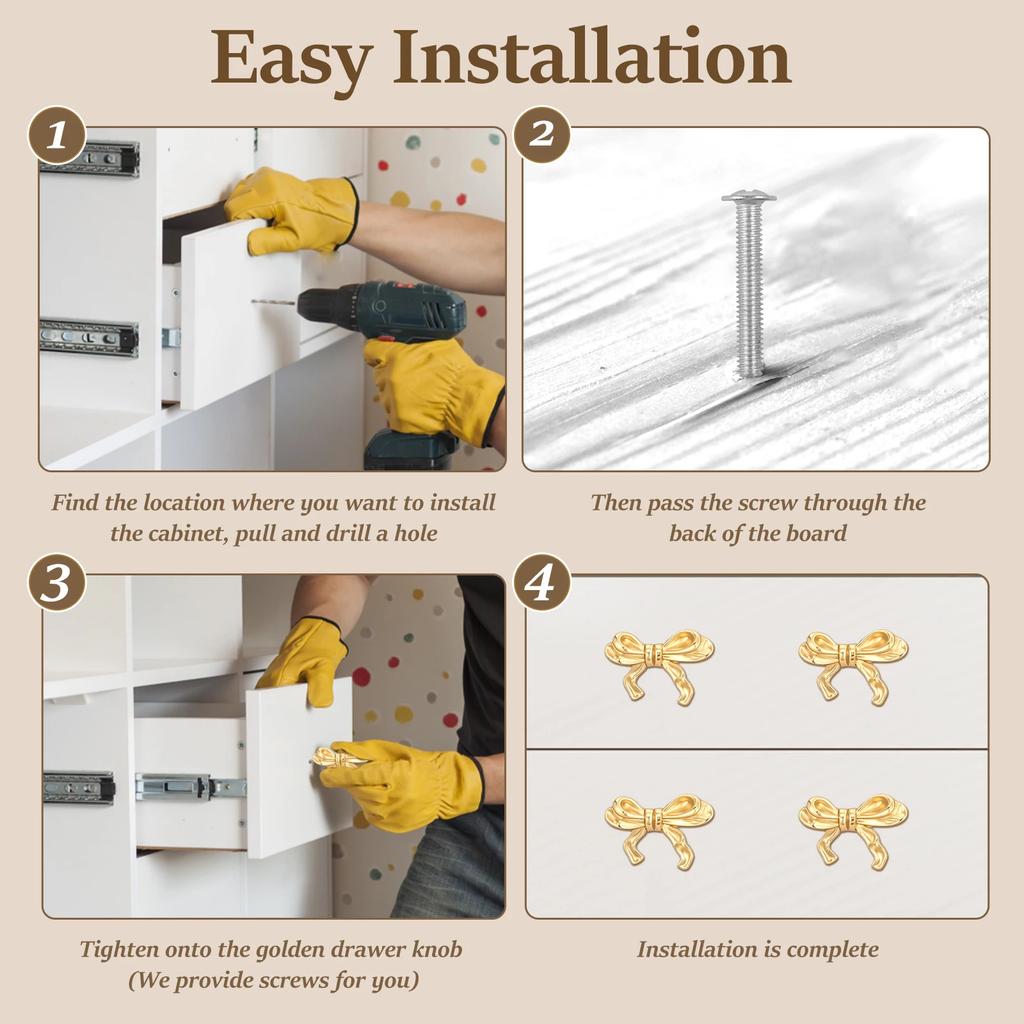 Easy Installation

1

Find the location where you want to install the cabinet, pull and drill a hole

2

Then pass the screw through the back of the board

3

Tighten onto the golden drawer knob (We provide screws for you)

4

Installation is complete