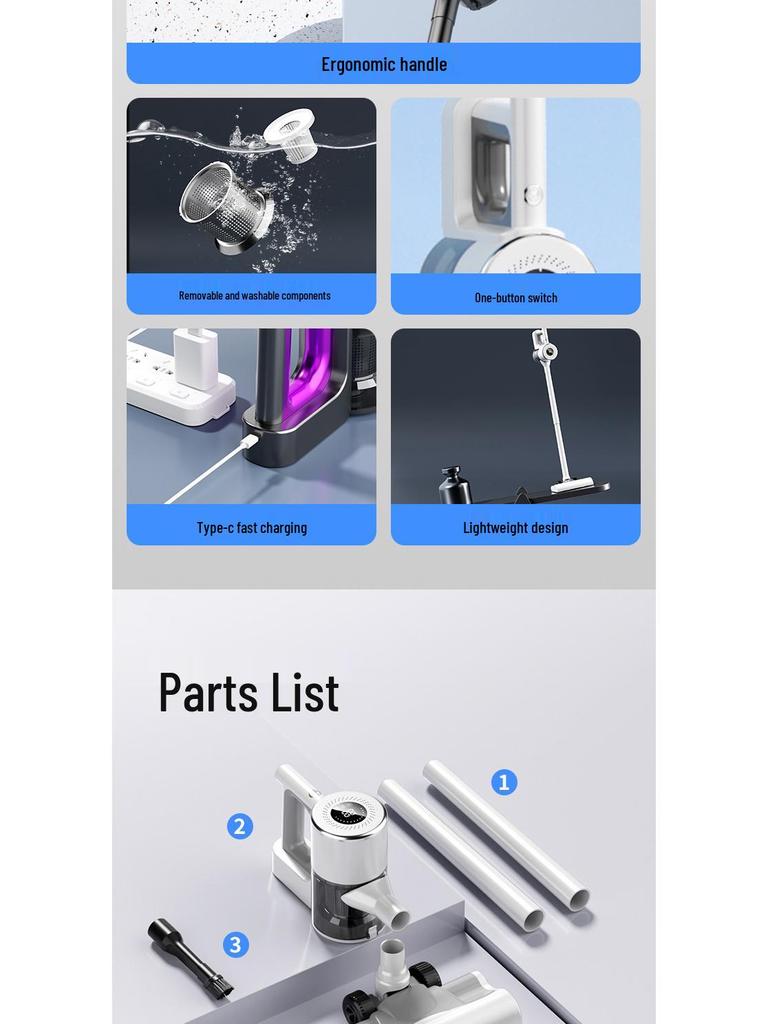 Ergonomic handle

Removable and washable components

One-button switch

Type-c fast charging

Lightweight design

Parts List

1

2

3