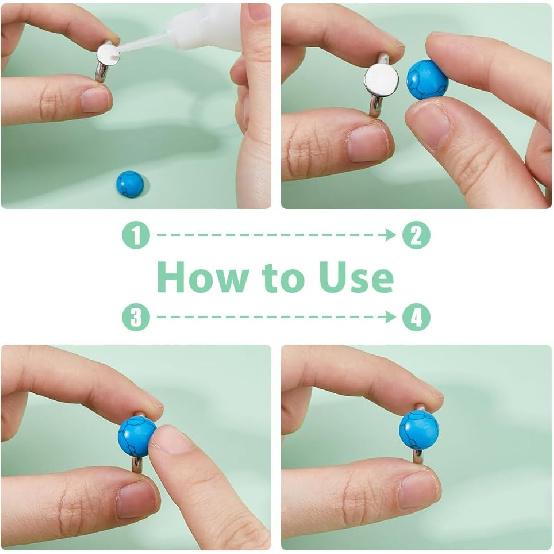 1 2
How to Use
3 4