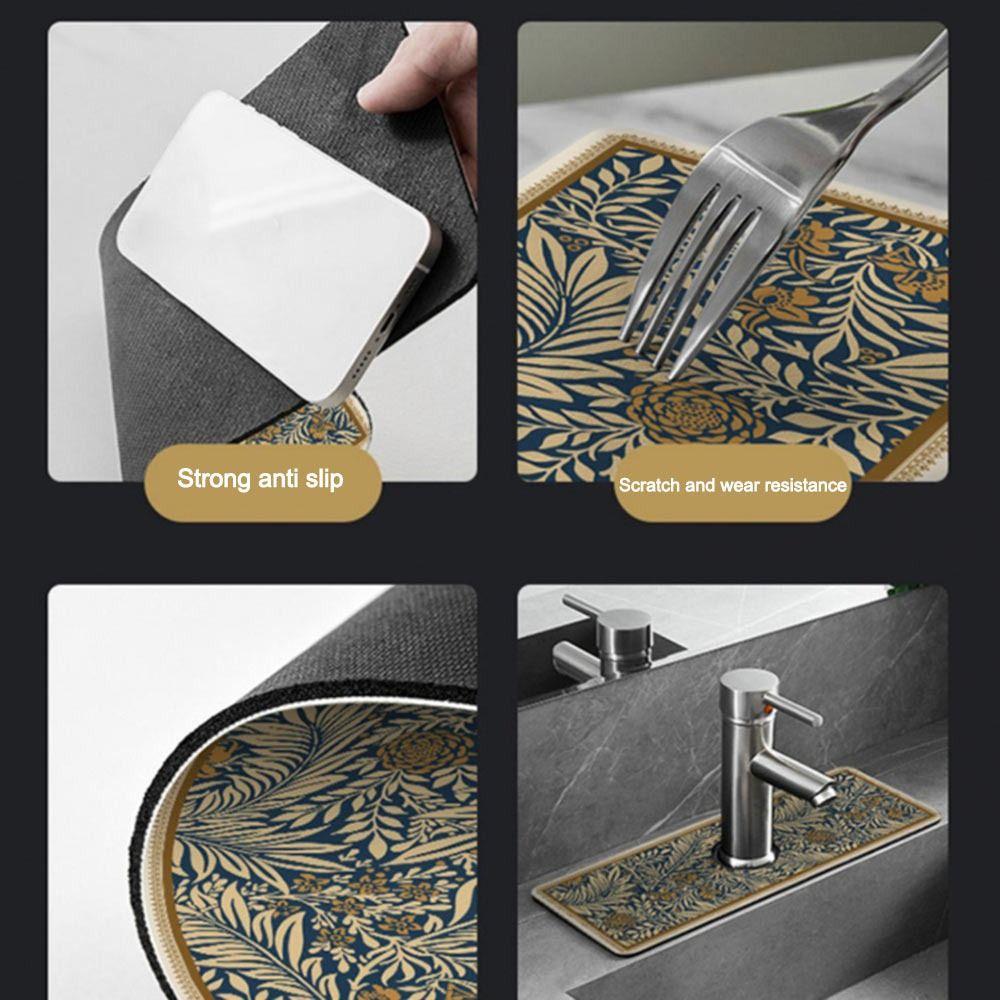 Strong anti slip

Scratch and wear resistance