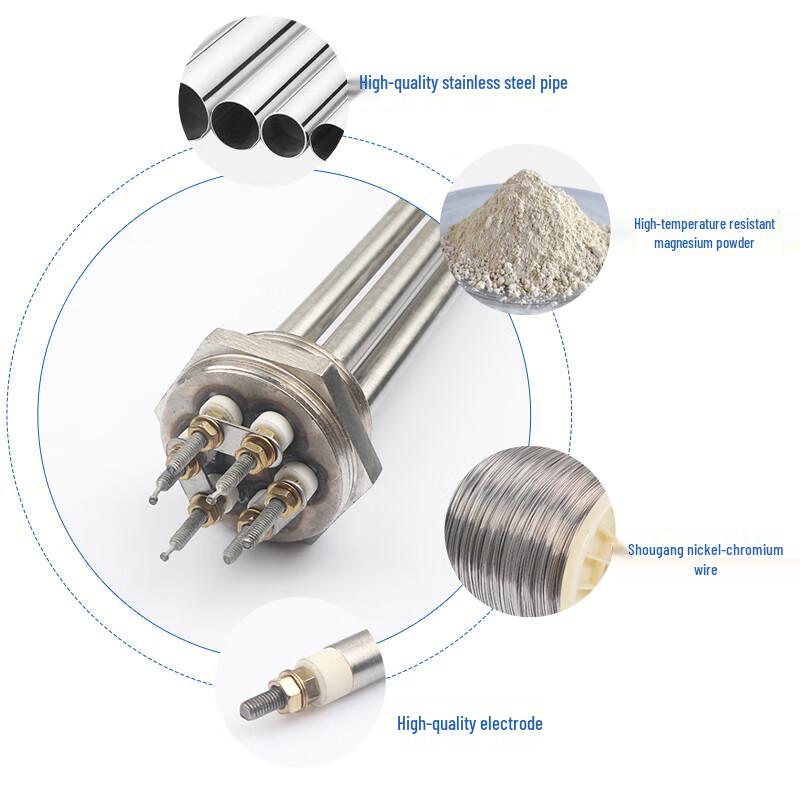 High-quality stainless steel pipe

High-temperature resistant magnesium powder

Shougang nickel-chromium wire

High-quality electrode