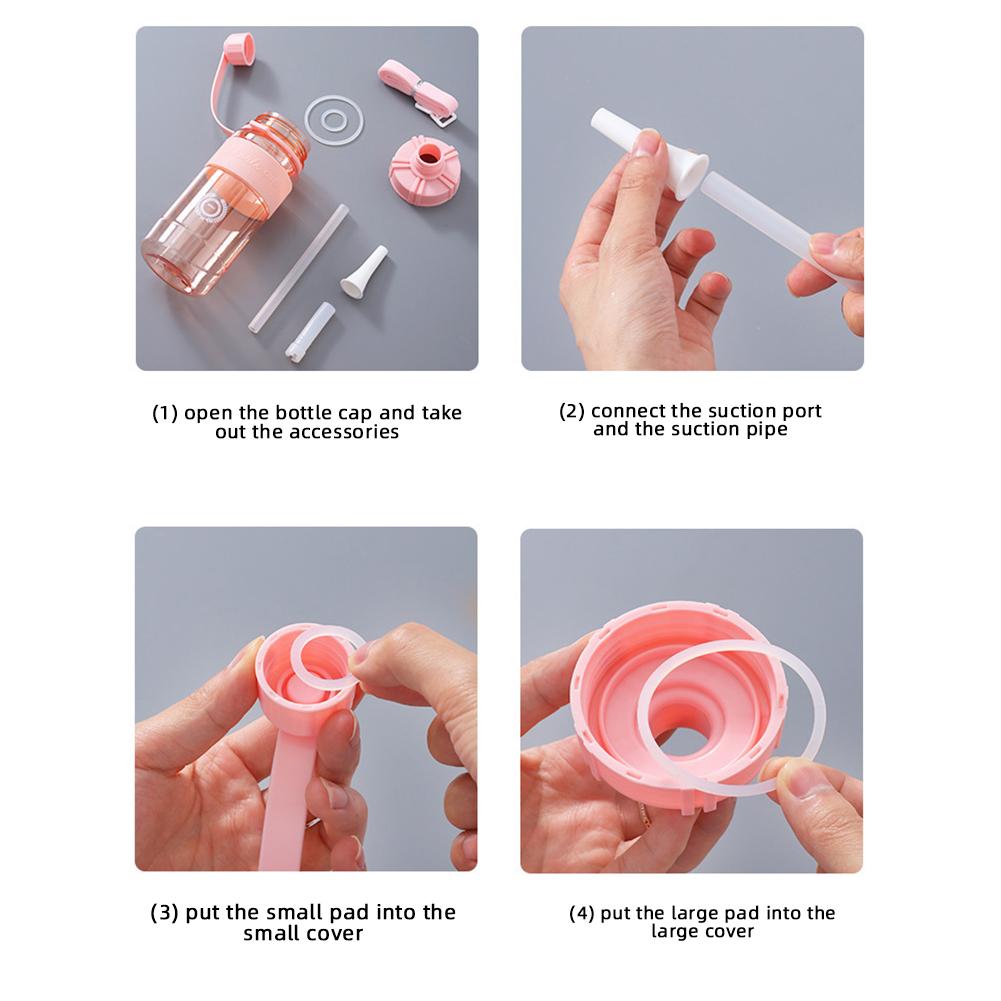 (1) open the bottle cap and take out the accessories

(2) connect the suction port and the suction pipe

(3) put the small pad into the small cover

(4) put the large pad into the large cover